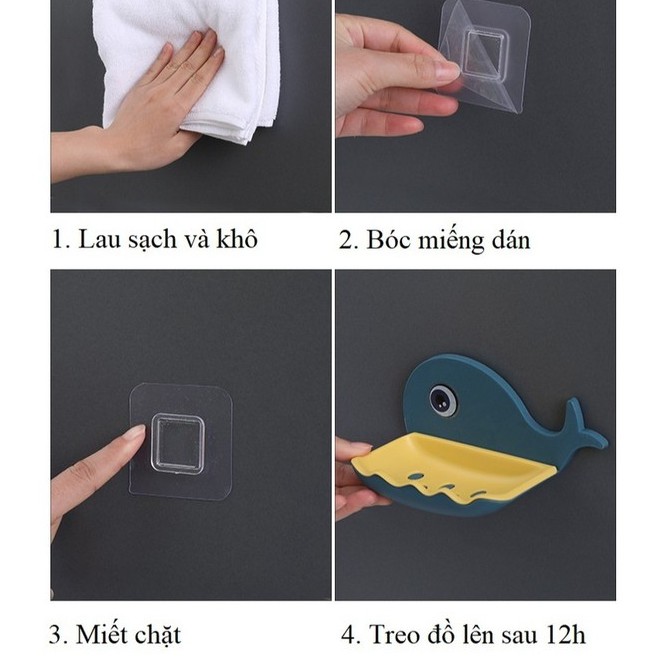 1. Lau sạch và khô

2. Bóc miếng dán

3. Miết chặt

4. Treo đồ lên sau 12h