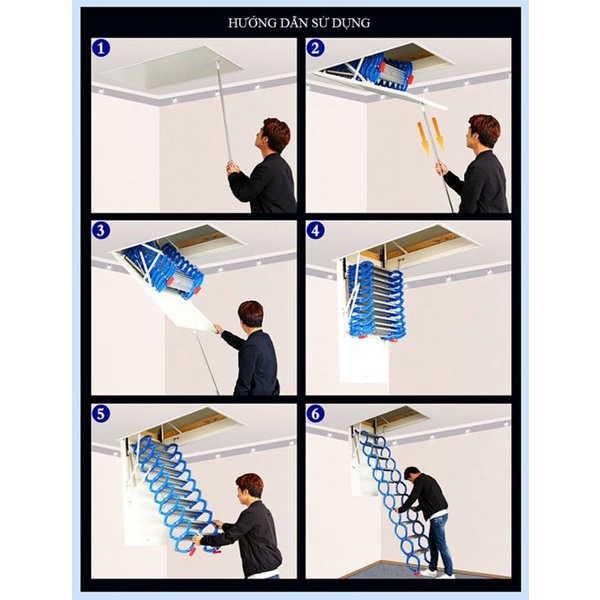 HƯỚNG DẪN SỬ DỤNG

1

2

3

4

5

6