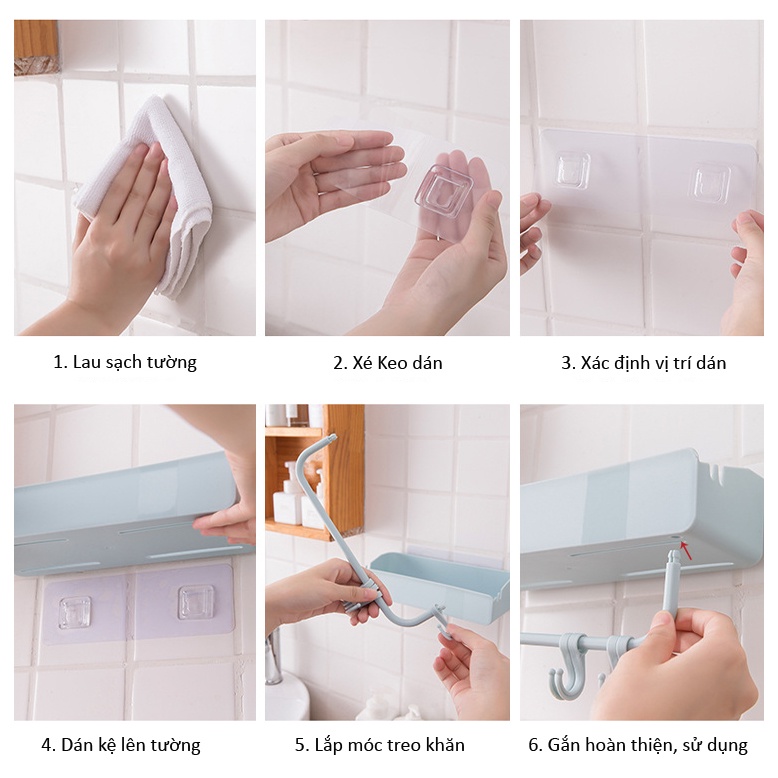 1. Lau sạch tường

2. Xé Keo dán

3. Xác định vị trí dán

4. Dán kệ lên tường

5. Lắp móc treo khăn

6. Gắn hoàn thiện, sử dụng