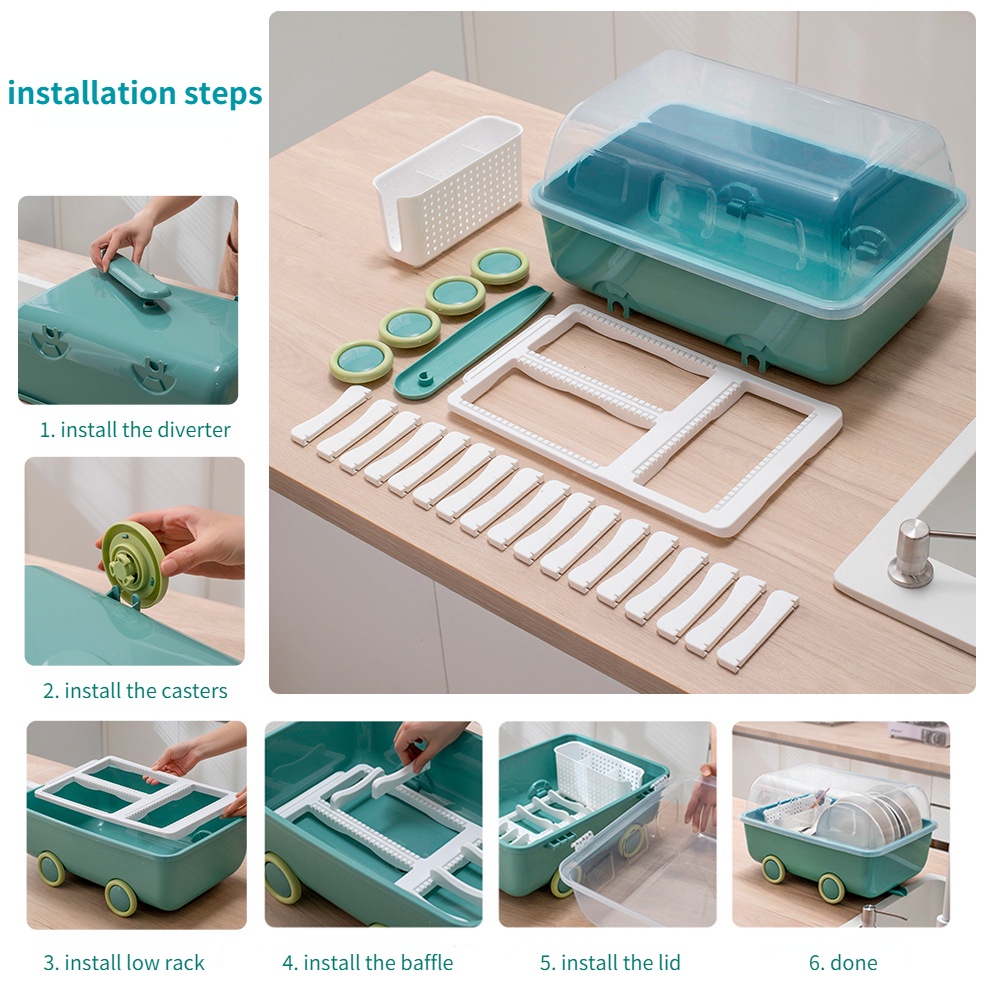 installation steps

1. install the diverter

2. install the casters

3. install low rack

4. install the baffle

5. install the lid

6. done