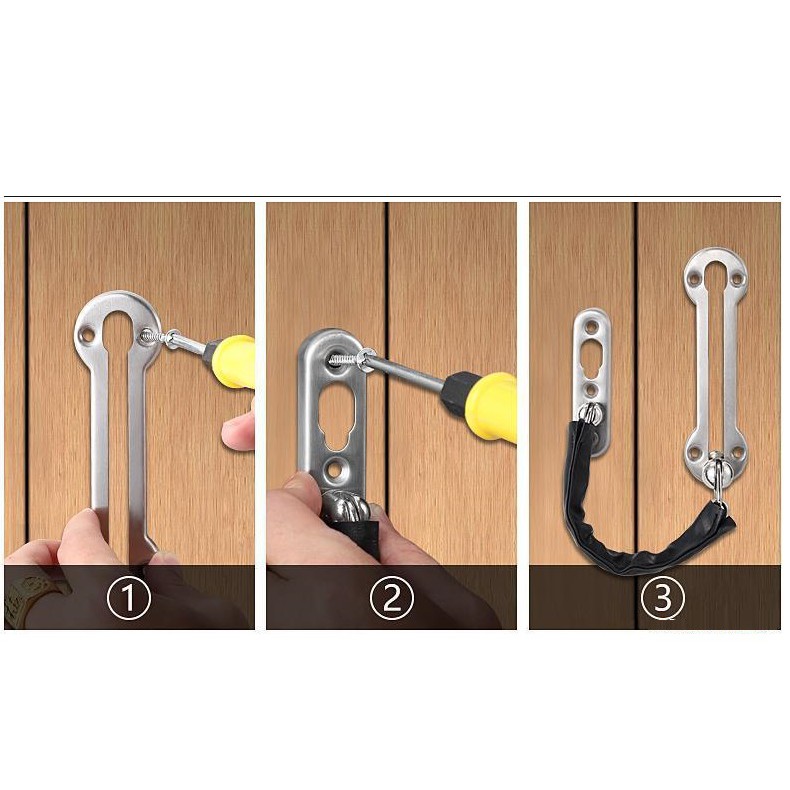 ①

②

③