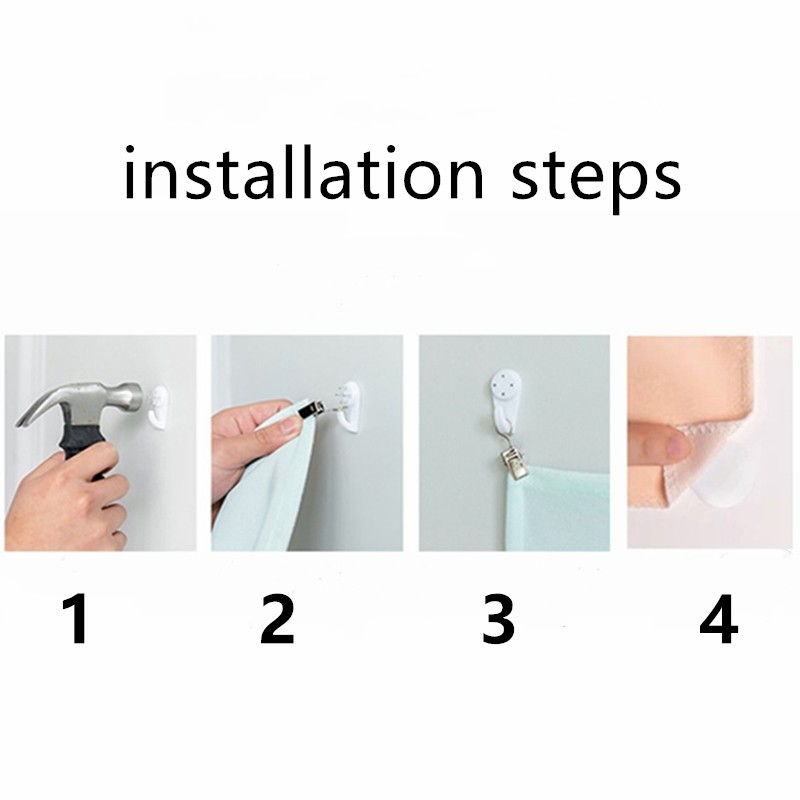 installation steps

1

2

3

4