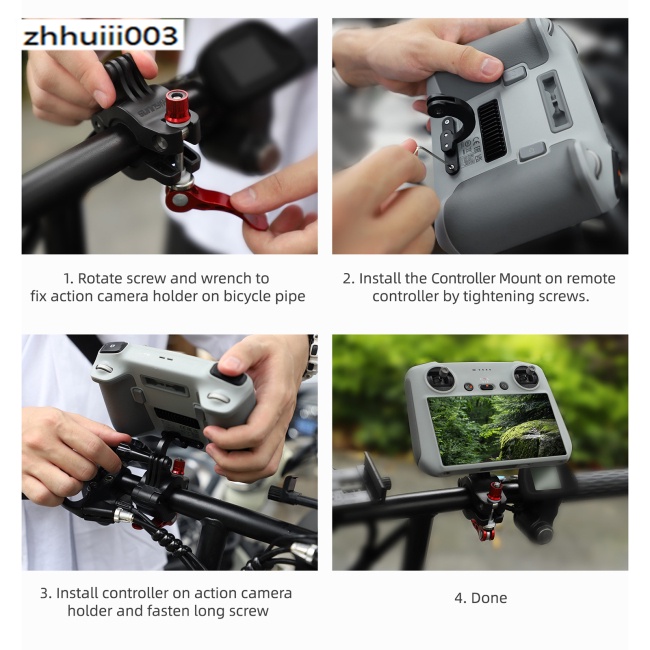 zhhuiii003

1. Rotate screw and wrench to fix action camera holder on bicycle pipe

2. Install the Controller Mount on remote controller by tightening screws.

3. Install controller on action camera holder and fasten long screw

4. Done