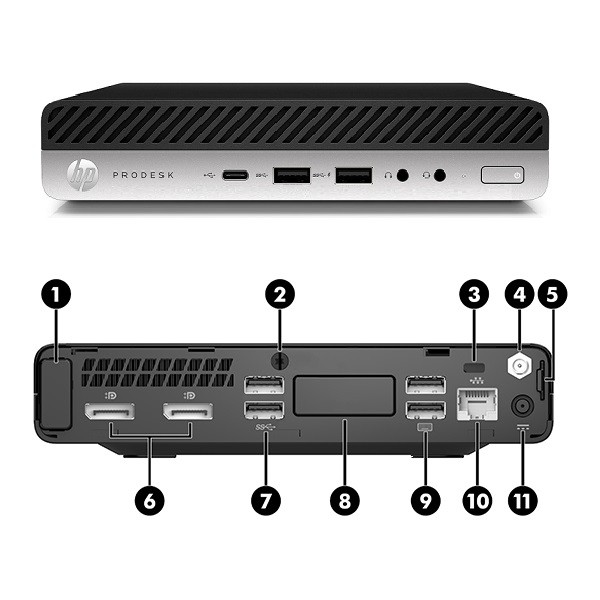 hp PRODESK

1
2
3
4
5
6
7
8
9
10
11