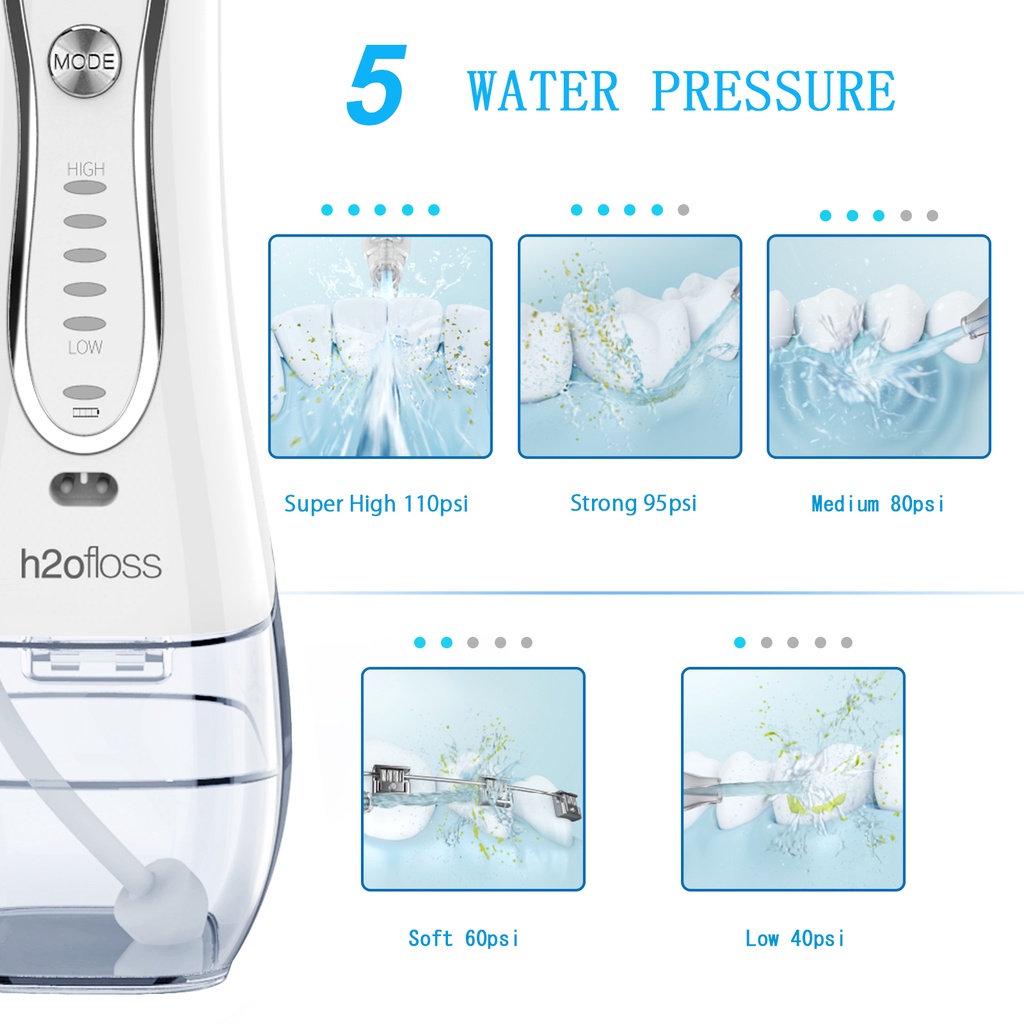 MODE

HIGH

LOW

h2ofloss

5 WATER PRESSURE

Super High 110psi

Strong 95psi

Medium 80psi

Soft 60psi

Low 40psi