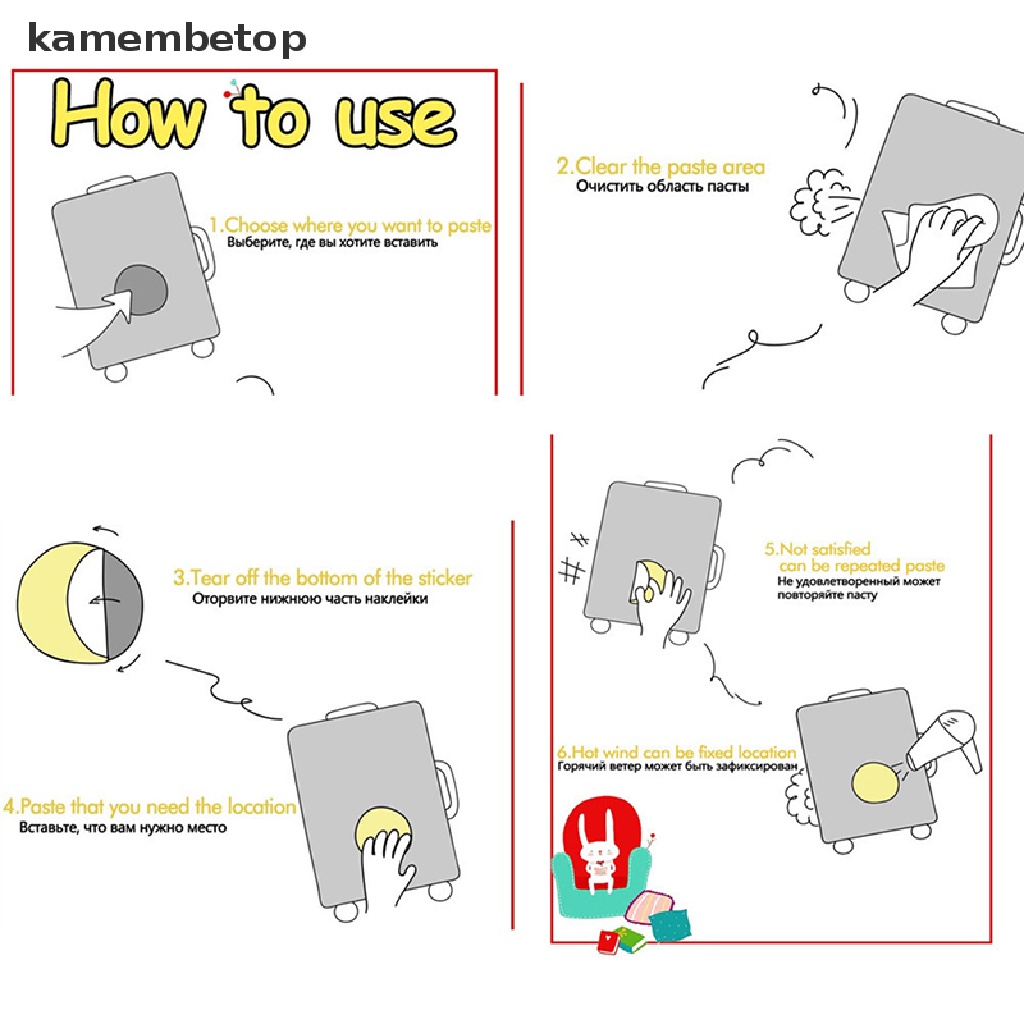 kamembetop

How to use

1.Choose where you want to paste
Выберите, где вы хотите вставить

2.Clear the paste area
Очистить область пасты

3.Tear off the bottom of the sticker
Оторвите нижнюю часть наклейки

4.Paste that you need the location
Вставьте, что вам нужно место

5.Not satisfied can be repeated paste
Не удовлетворенный может повторяйте пасту

6.Hot wind can be fixed location
Горячий ветер может быть зафиксирован