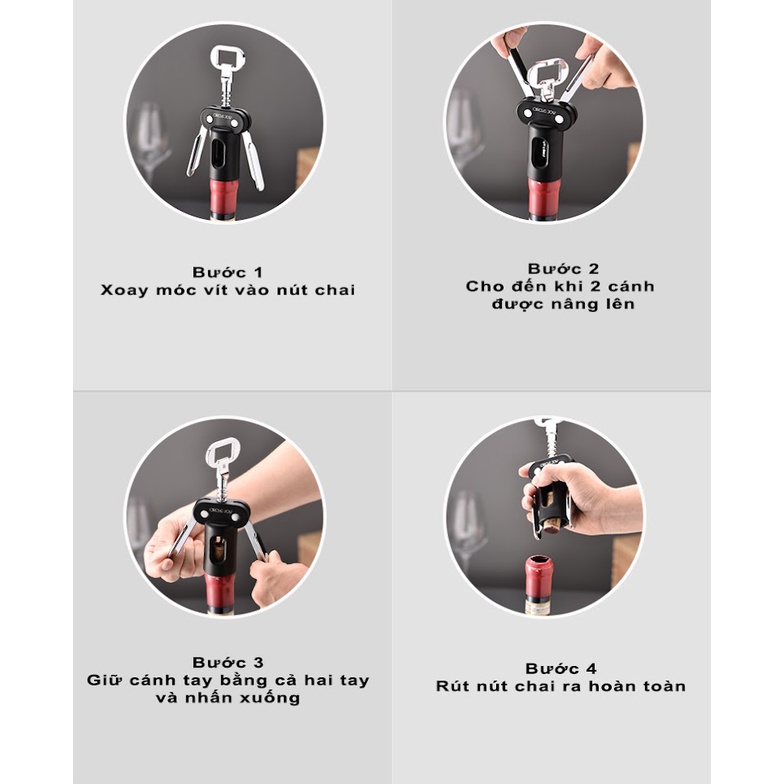 Bước 1
Xoay móc vít vào nút chai

Bước 2
Cho đến khi 2 cánh được nâng lên

Bước 3
Giữ cánh tay bằng cả hai tay và nhấn xuống

Bước 4
Rút nút chai ra hoàn toàn