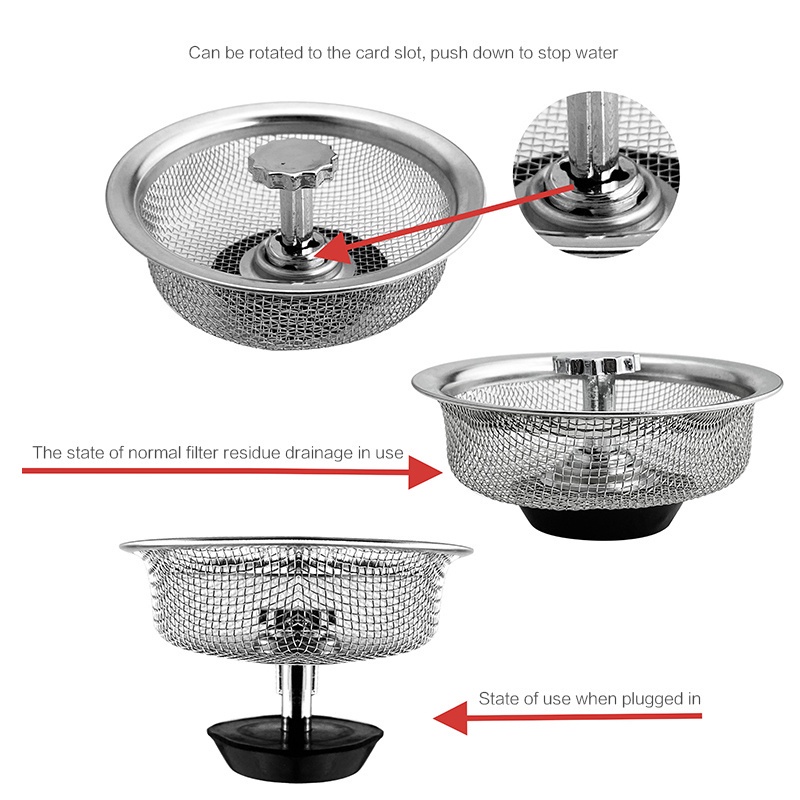 Can be rotated to the card slot, push down to stop water

The state of normal filter residue drainage in use

State of use when plugged in