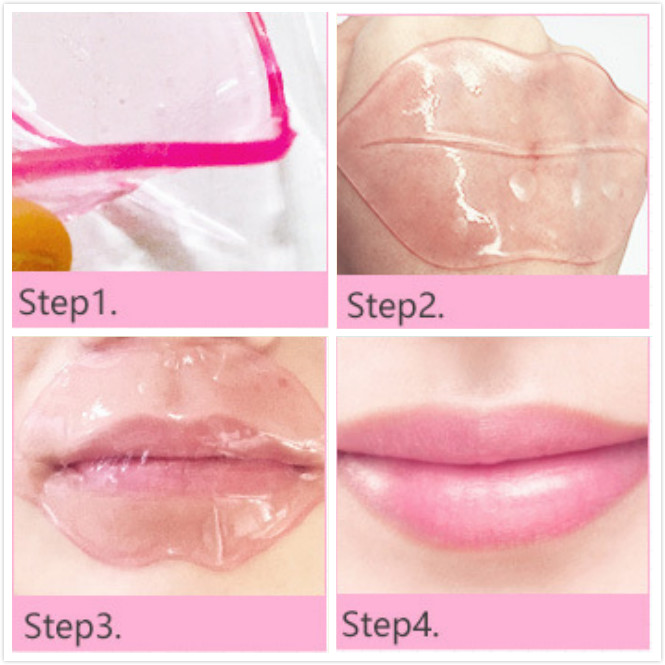 Step1.

Step2.

Step3.

Step4.