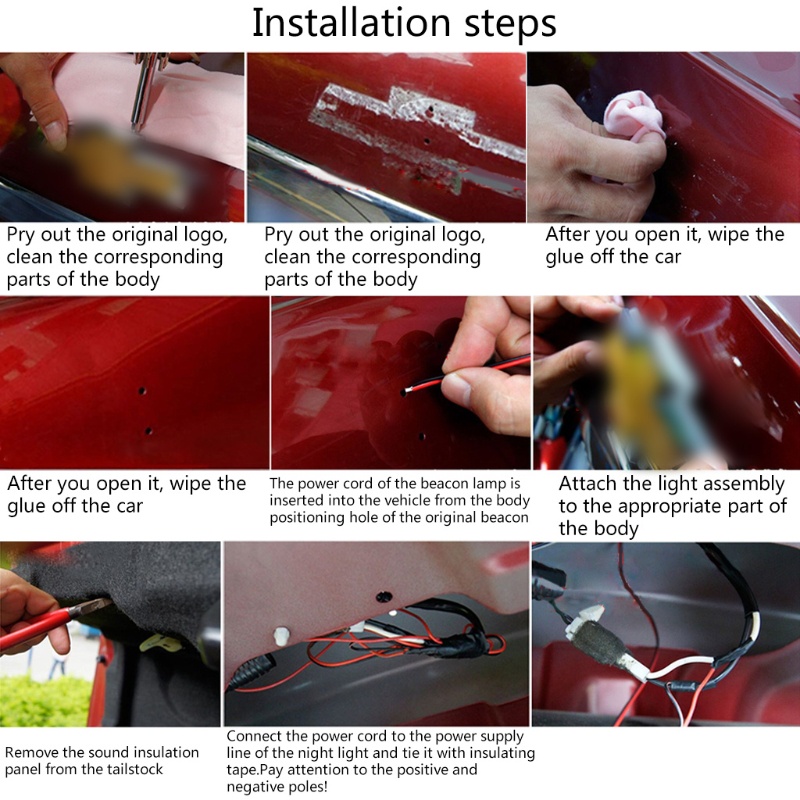 Installation steps

Pry out the original logo, clean the corresponding parts of the body

Pry out the original logo, clean the corresponding parts of the body

After you open it, wipe the glue off the car

After you open it, wipe the glue off the car

The power cord of the beacon lamp is inserted into the vehicle from the body positioning hole of the original beacon

Attach the light assembly to the appropriate part of the body

Remove the sound insulation panel from the tailstock

Connect the power cord to the power supply line of the night light and tie it with insulating tape.Pay attention to the positive and negative poles!