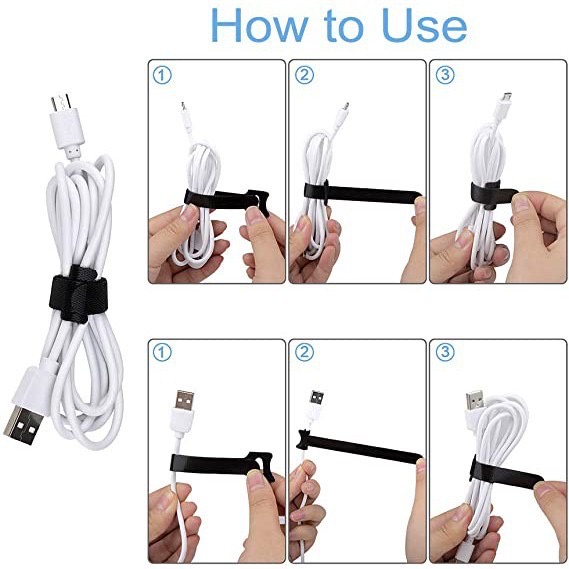 How to Use

①

②

③

①

②

③