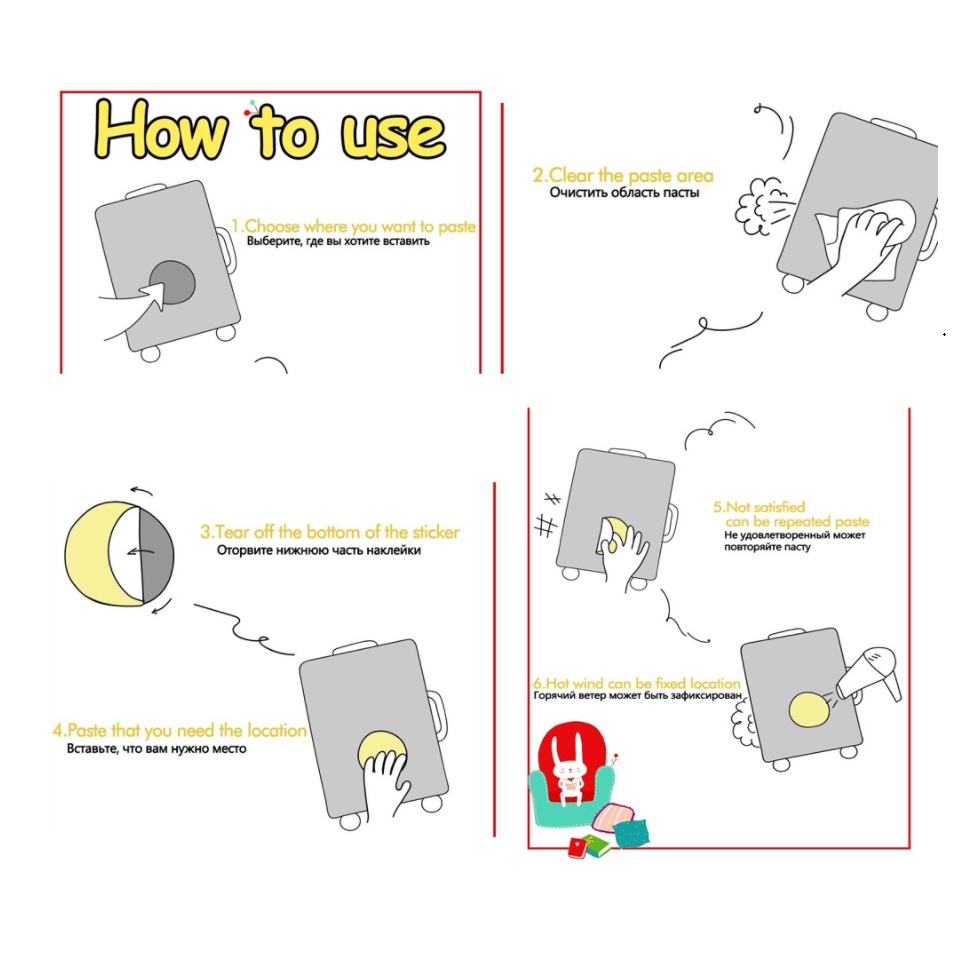 How to use

1.Choose where you want to paste
Выберите, где вы хотите вставить

2.Clear the paste area
Очистить область пасты

3.Tear off the bottom of the sticker
Оторвите нижнюю часть наклейки

4.Paste that you need the location
Вставьте, что вам нужно место

5.Not satisfied can be repeated paste
Не удовлетворенный может повторяйте пасту

6.Hot wind can be fixed location
Горячий ветер может быть зафиксирован