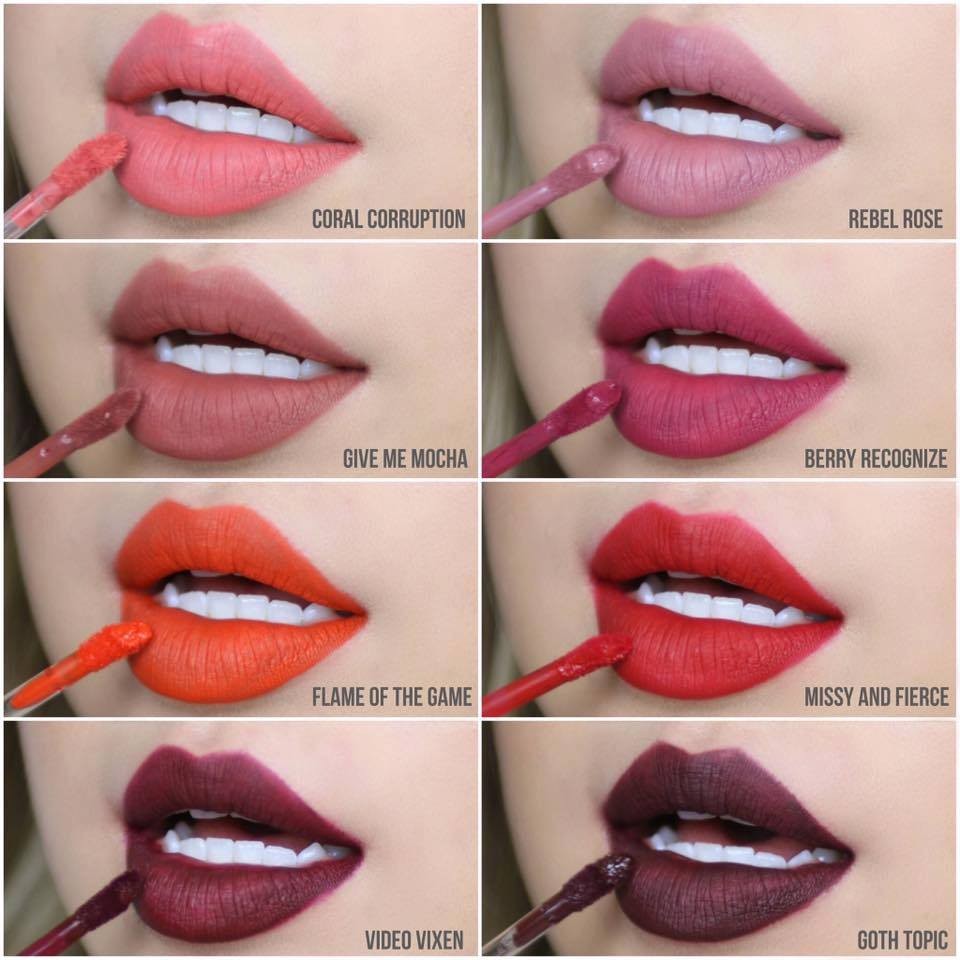 CORAL CORRUPTION

REBEL ROSE

GIVE ME MOCHA

BERRY RECOGNIZE

FLAME OF THE GAME

MISSY AND FIERCE

VIDEO VIXEN

GOTH TOPIC