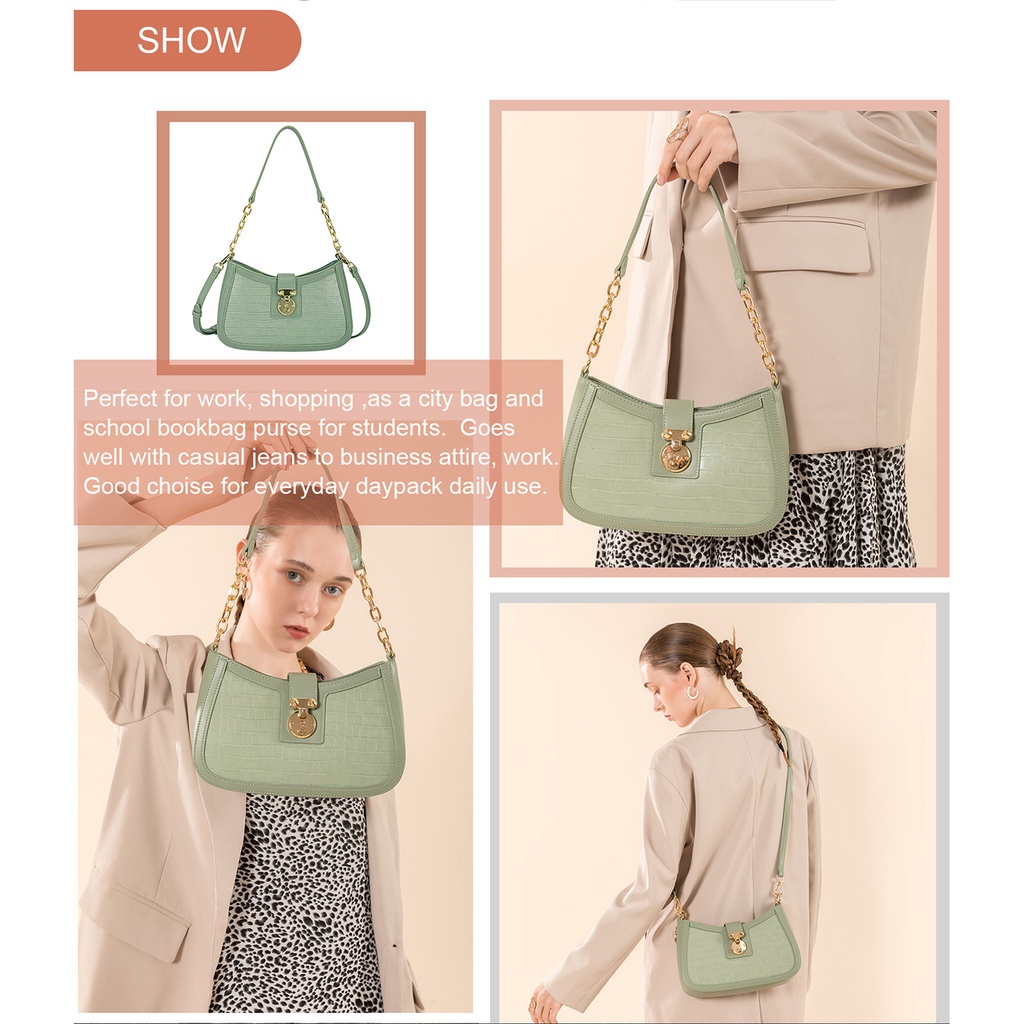 SHOW

Perfect for work, shopping ,as a city bag and school bookbag purse for students.  Goes well with casual jeans to business attire, work. Good choise for everyday daypack daily use.