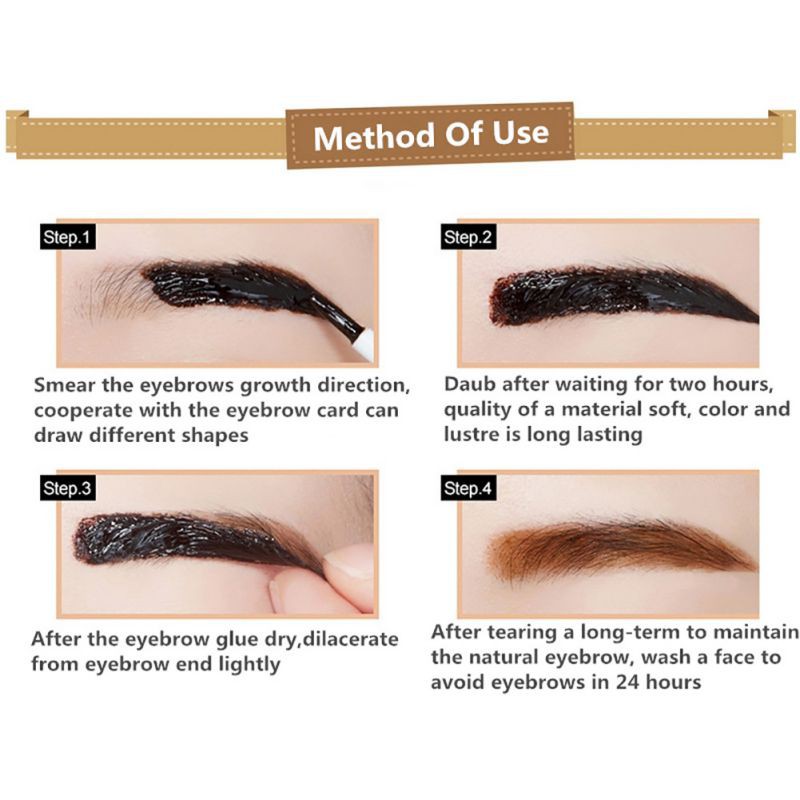 Method Of Use

Step.1

Smear the eyebrows growth direction, cooperate with the eyebrow card can draw different shapes

Step.2

Daub after waiting for two hours, quality of a material soft, color and lustre is long lasting

Step.3

After the eyebrow glue dry,dilacerate from eyebrow end lightly

Step.4

After tearing a long-term to maintain the natural eyebrow, wash a face to avoid eyebrows in 24 hours