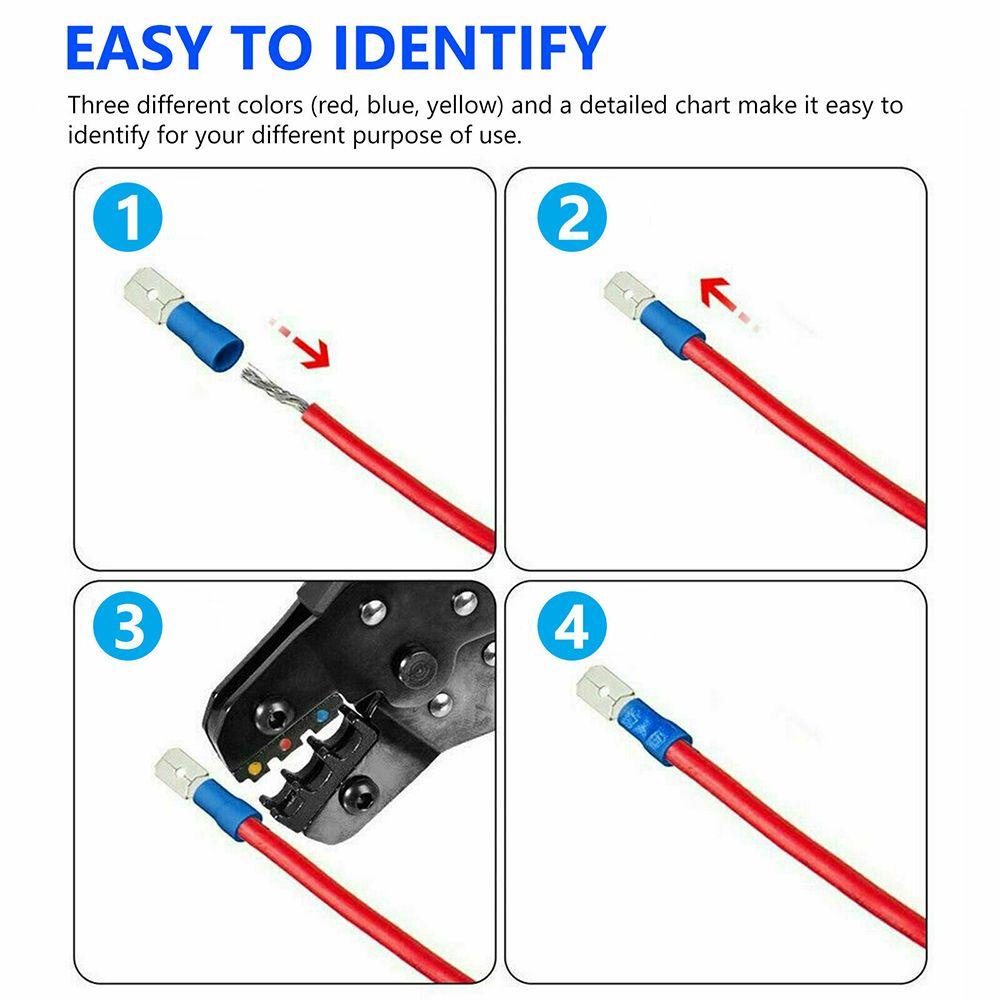 EASY TO IDENTIFY

Three different colors (red, blue, yellow) and a detailed chart make it easy to identify for your different purpose of use.

1

2

3

4