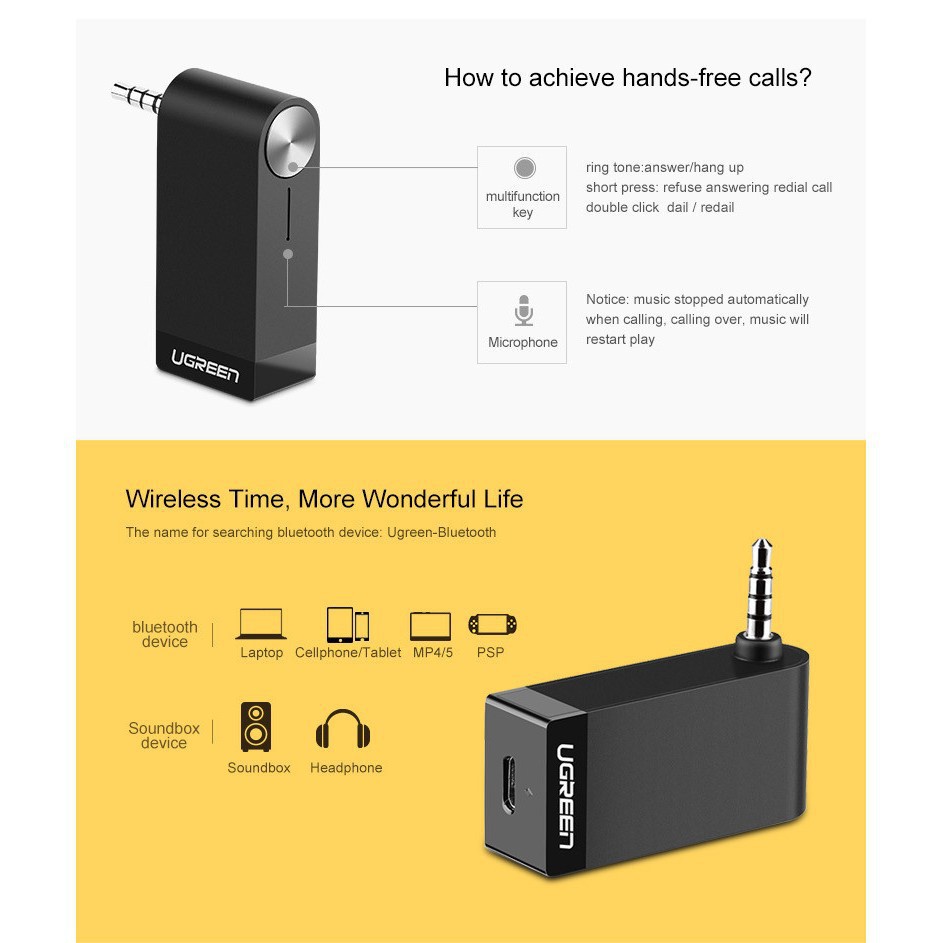 How to achieve hands-free calls?

UGREEN

multifunction key

ring tone:answer/hang up
short press: refuse answering redial call
double click dail / redail

Microphone

Notice: music stopped automatically when calling, calling over, music will restart play

Wireless Time, More Wonderful Life

The name for searching bluetooth device: Ugreen-Bluetooth

bluetooth device

Laptop

Cellphone/Tablet

MP4/5

PSP

Soundbox device

Soundbox

Headphone

UGREEN