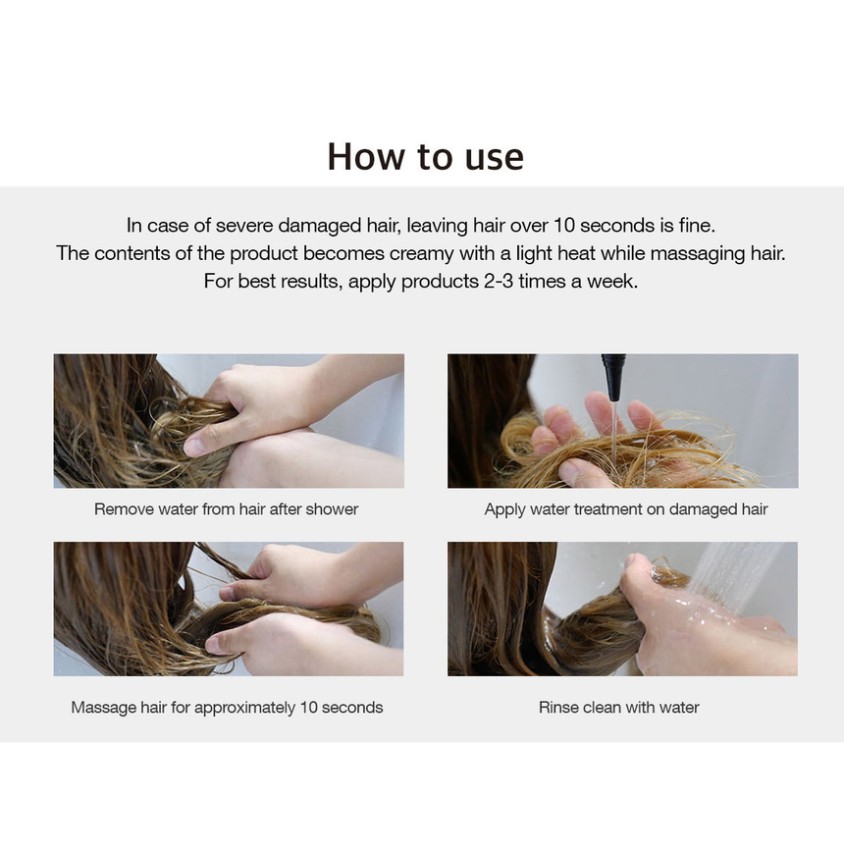 How to use

In case of severe damaged hair, leaving hair over 10 seconds is fine.
The contents of the product becomes creamy with a light heat while massaging hair.
For best results, apply products 2-3 times a week.

Remove water from hair after shower

Apply water treatment on damaged hair

Massage hair for approximately 10 seconds

Rinse clean with water