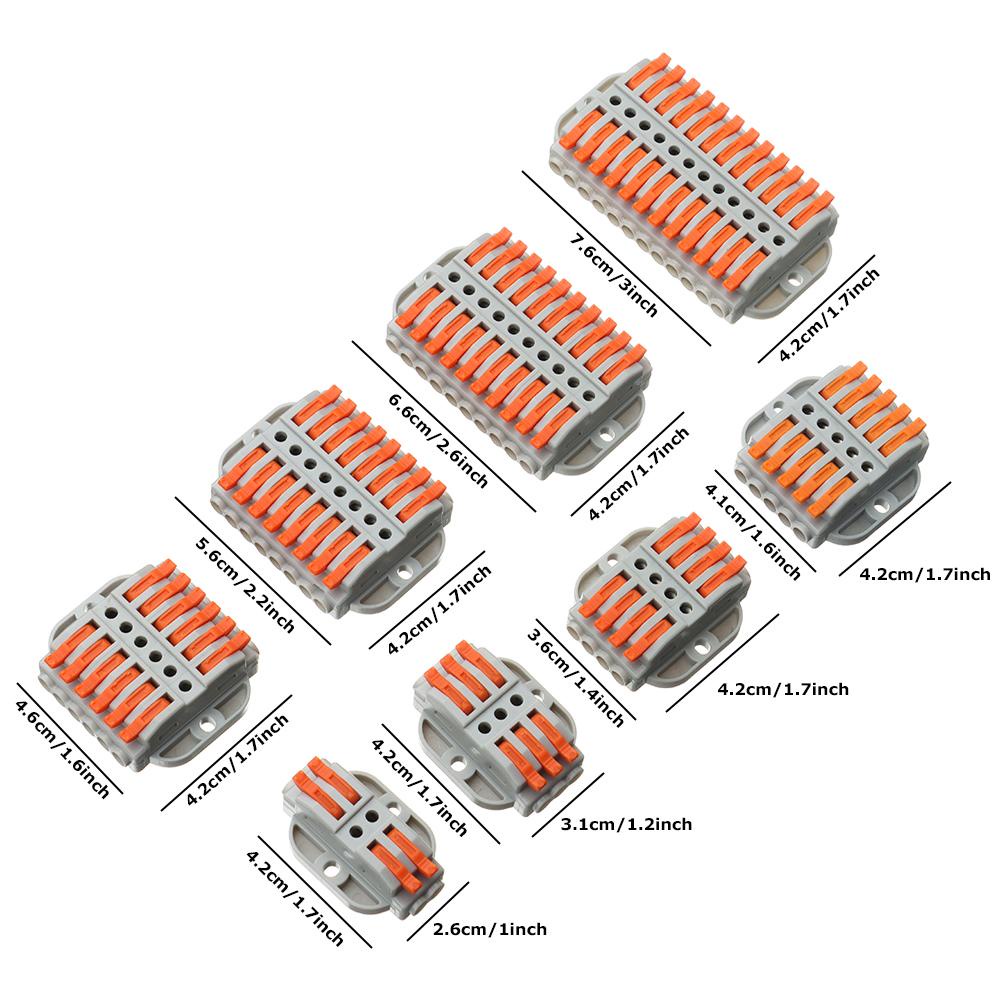 7.6cm/3inch
4.2cm/1.7inch
6.6cm/2.6inch
4.2cm/1.7inch
4.1cm/1.6inch
4.2cm/1.7inch
5.6cm/2.2inch
4.2cm/1.7inch
3.6cm/1.4inch
4.2cm/1.7inch
4.6cm/1.6inch
4.2cm/1.7inch
4.2cm/1.7inch
3.1cm/1.2inch
4.2cm/1.7inch
2.6cm/1inch