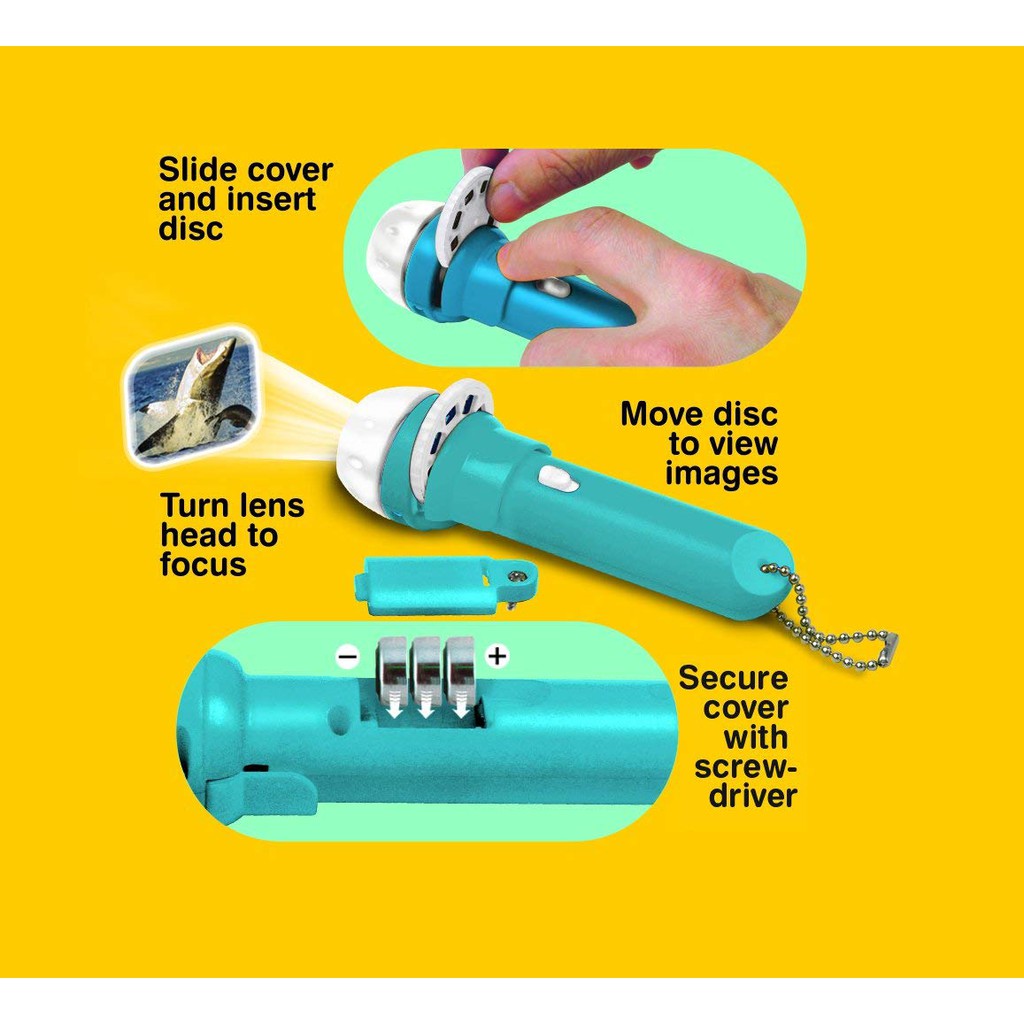 Slide cover and insert disc

Move disc to view images

Turn lens head to focus

− +

Secure cover with screw-driver