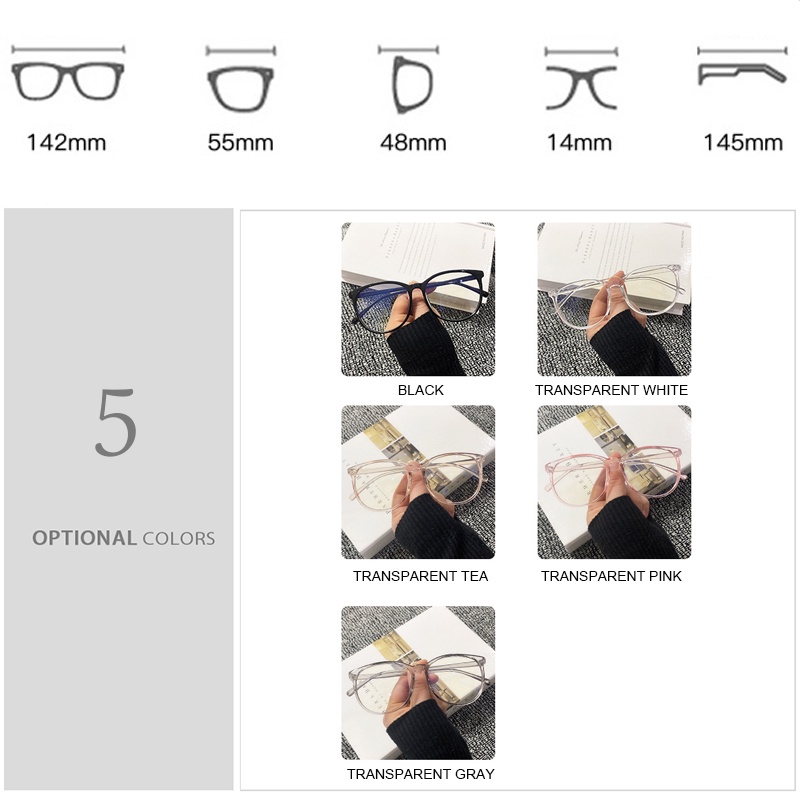 142mm 55mm 48mm 14mm 145mm

5

OPTIONAL COLORS

BLACK

TRANSPARENT WHITE

TRANSPARENT TEA

TRANSPARENT PINK

TRANSPARENT GRAY