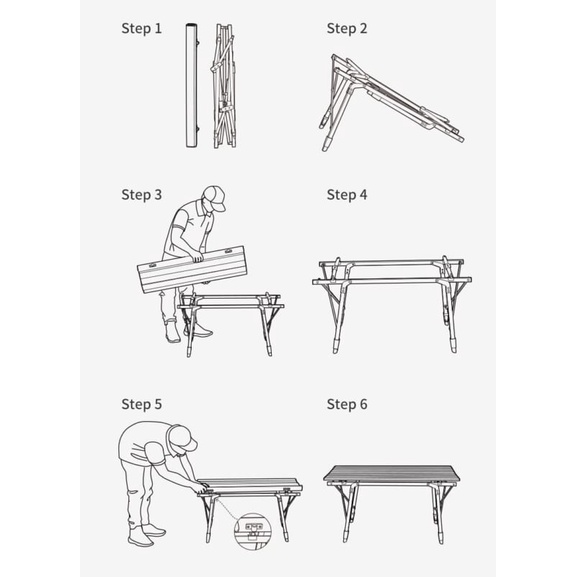 Step 1

Step 2

Step 3

Step 4

Step 5

Step 6