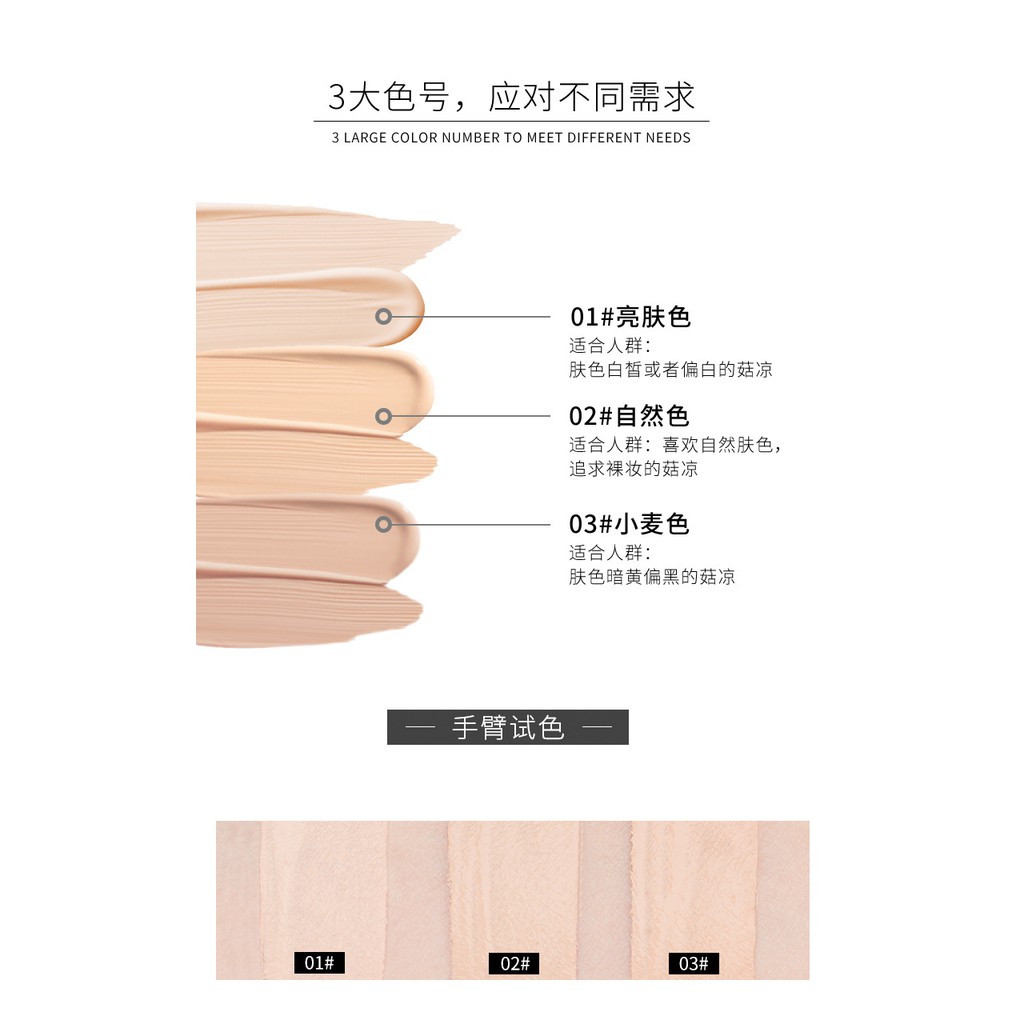 3大色号，应对不同需求
3 LARGE COLOR NUMBER TO MEET DIFFERENT NEEDS

01#亮肤色
适合人群：
肤色白皙或者偏白的菇凉

02#自然色
适合人群：喜欢自然肤色，追求裸妆的菇凉

03#小麦色
适合人群：
肤色暗黄偏黑的菇凉

— 手臂试色 —

01#

02#

03#