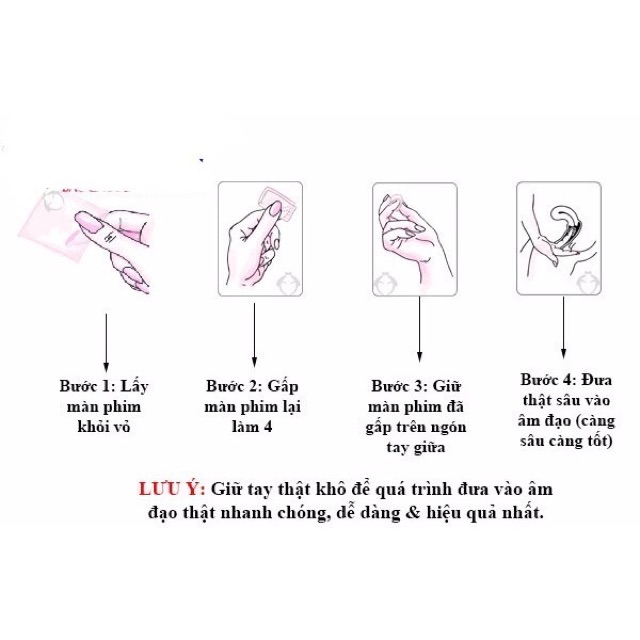 Bước 1: Lấy màn phim khỏi vỏ

Bước 2: Gấp màn phim lại làm 4

Bước 3: Giữ màn phim đã gấp trên ngón tay giữa

Bước 4: Đưa thật sâu vào âm đạo (càng sâu càng tốt)

LƯU Ý: Giữ tay thật khô để quá trình đưa vào âm đạo thật nhanh chóng, dễ dàng & hiệu quả nhất.