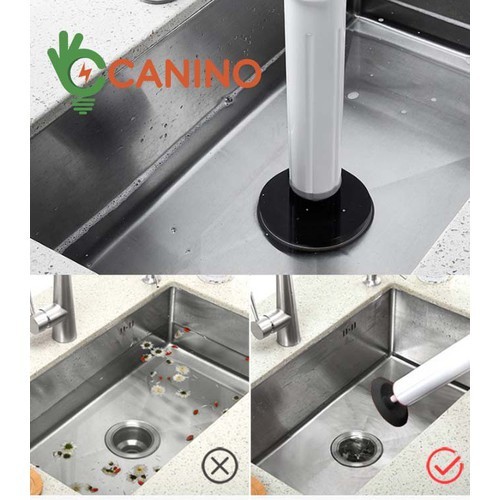 CANINO