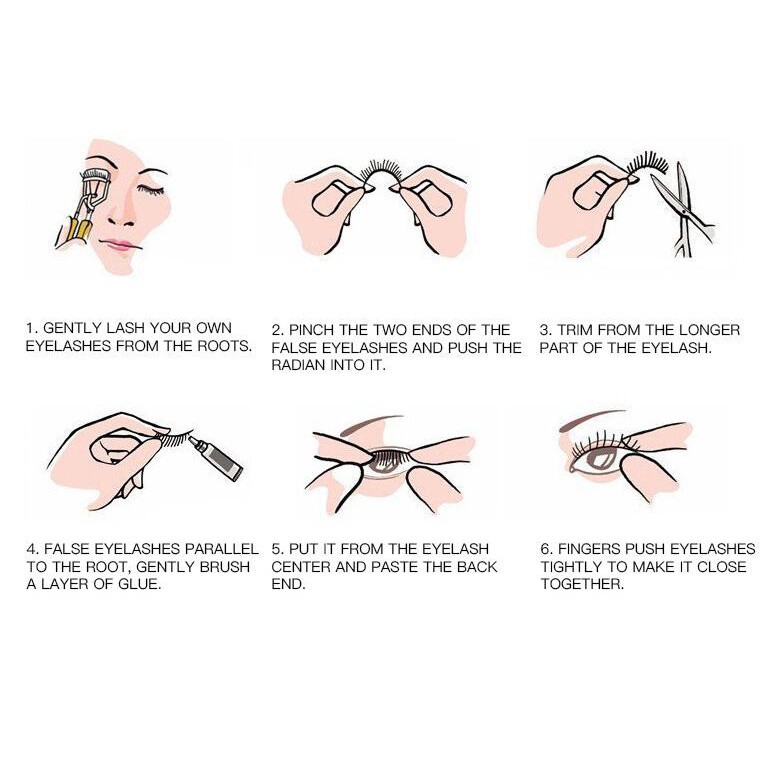 1. GENTLY LASH YOUR OWN EYELASHES FROM THE ROOTS.

2. PINCH THE TWO ENDS OF THE FALSE EYELASHES AND PUSH THE RADIAN INTO IT.

3. TRIM FROM THE LONGER PART OF THE EYELASH.

4. FALSE EYELASHES PARALLEL TO THE ROOT, GENTLY BRUSH A LAYER OF GLUE.

5. PUT IT FROM THE EYELASH CENTER AND PASTE THE BACK END.

6. FINGERS PUSH EYELASHES TIGHTLY TO MAKE IT CLOSE TOGETHER.