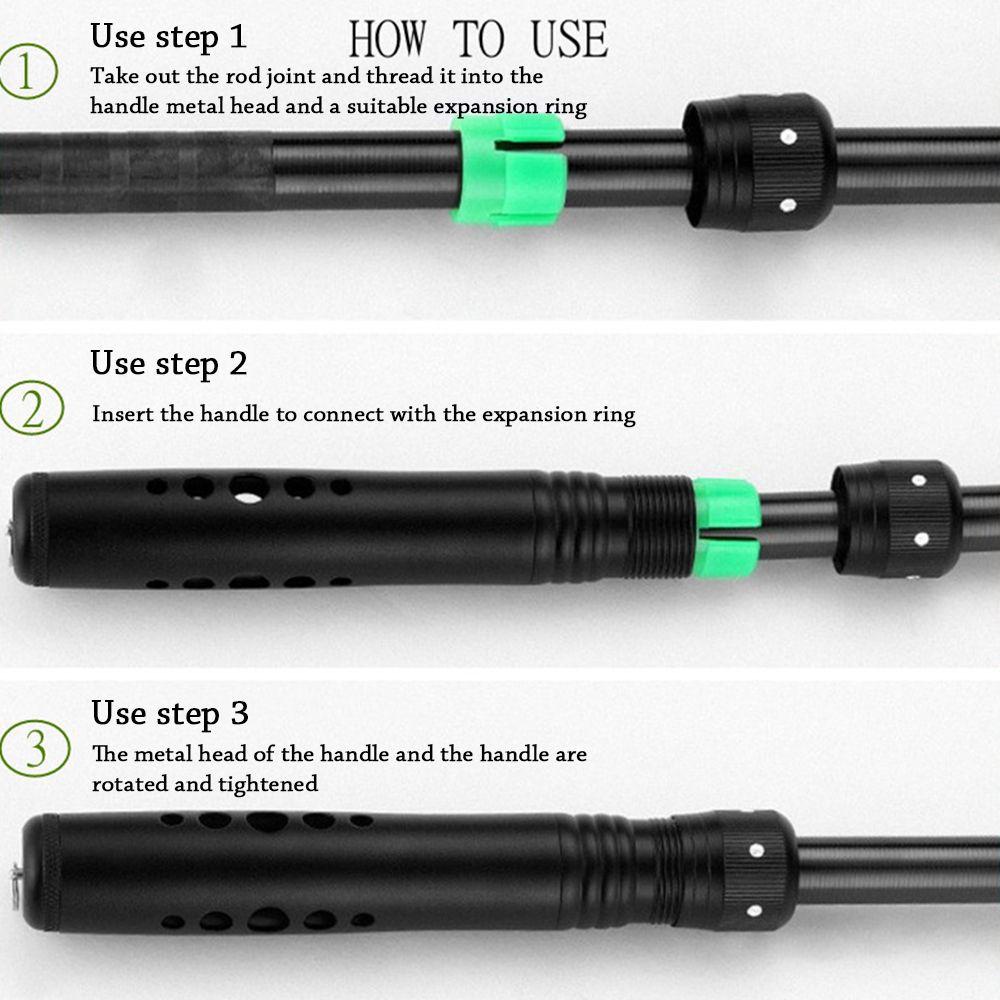 HOW TO USE

1
Use step 1
Take out the rod joint and thread it into the handle metal head and a suitable expansion ring

2
Use step 2
Insert the handle to connect with the expansion ring

3
Use step 3
The metal head of the handle and the handle are rotated and tightened