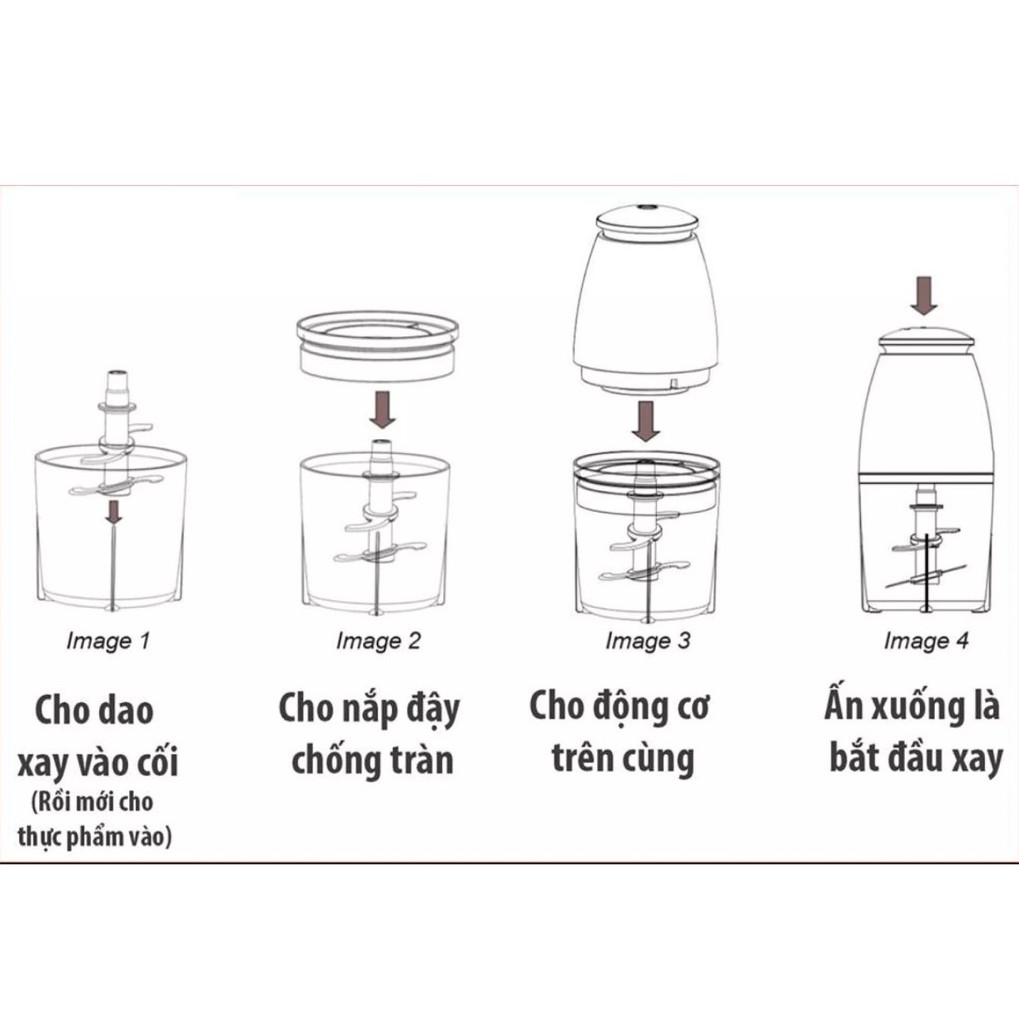 Image 1

Cho dao xay vào cối

(Rồi mới cho thực phẩm vào)

Image 2

Cho nắp đậy chống tràn

Image 3

Cho động cơ trên cùng

Image 4

Ấn xuống là bắt đầu xay