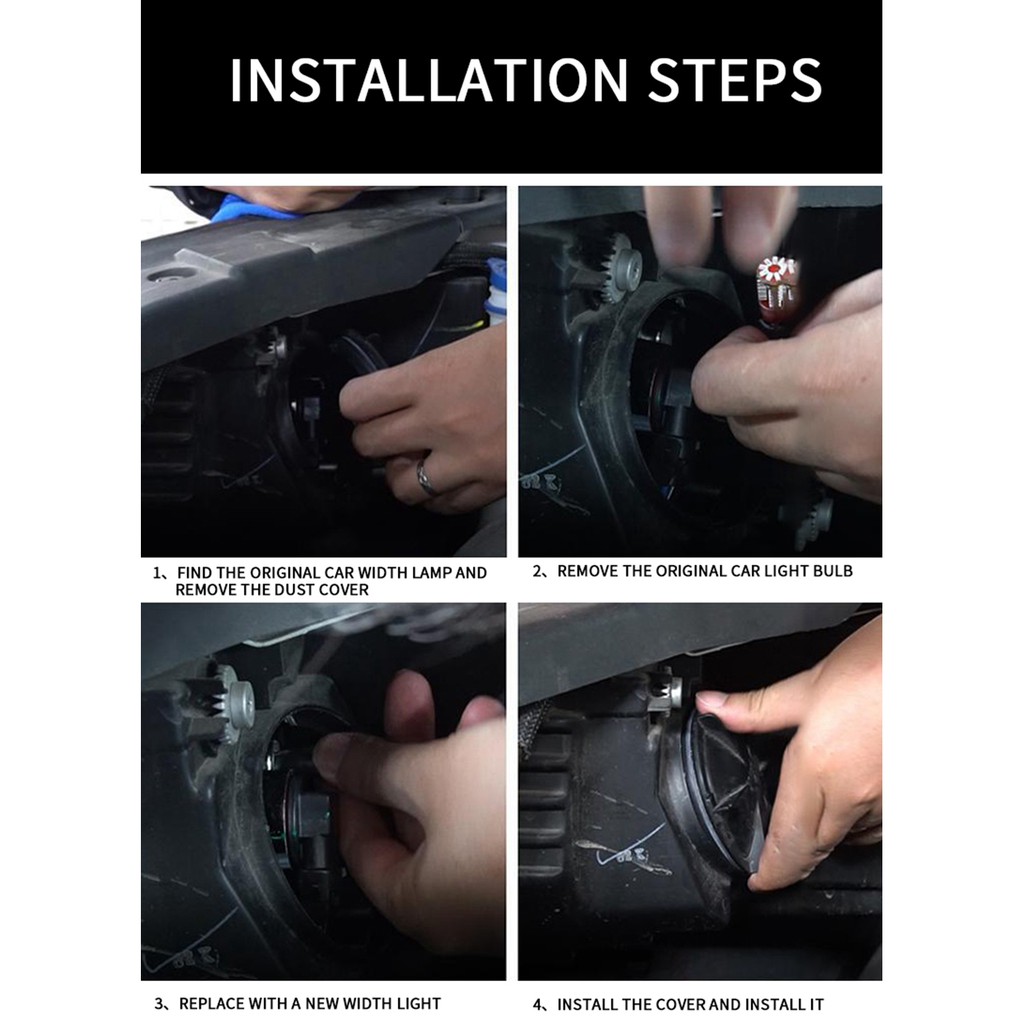 INSTALLATION STEPS

1、FIND THE ORIGINAL CAR WIDTH LAMP AND REMOVE THE DUST COVER

2、REMOVE THE ORIGINAL CAR LIGHT BULB

3、REPLACE WITH A NEW WIDTH LIGHT

4、INSTALL THE COVER AND INSTALL IT