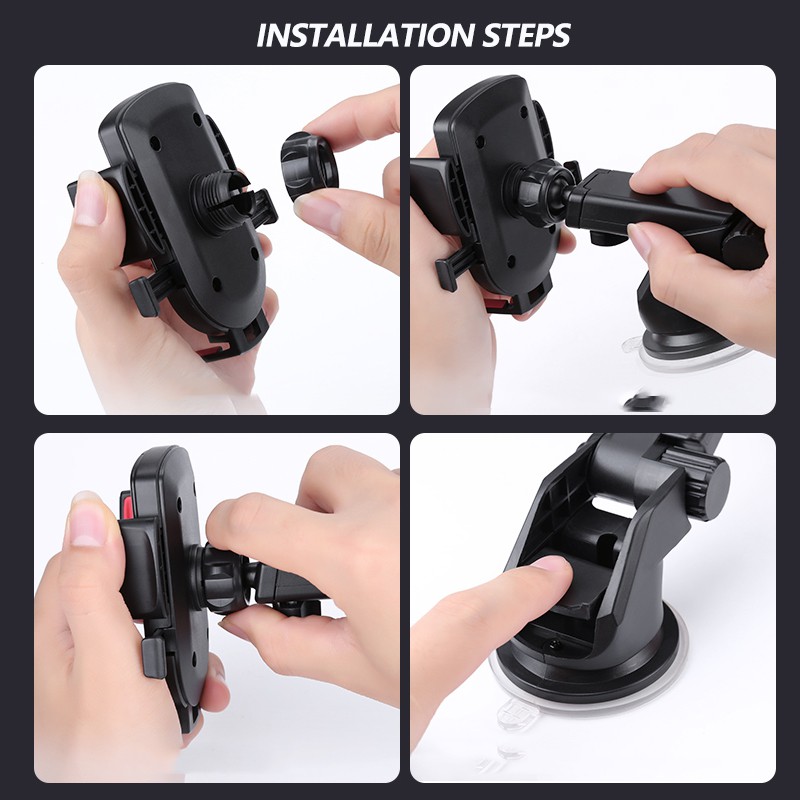 INSTALLATION STEPS