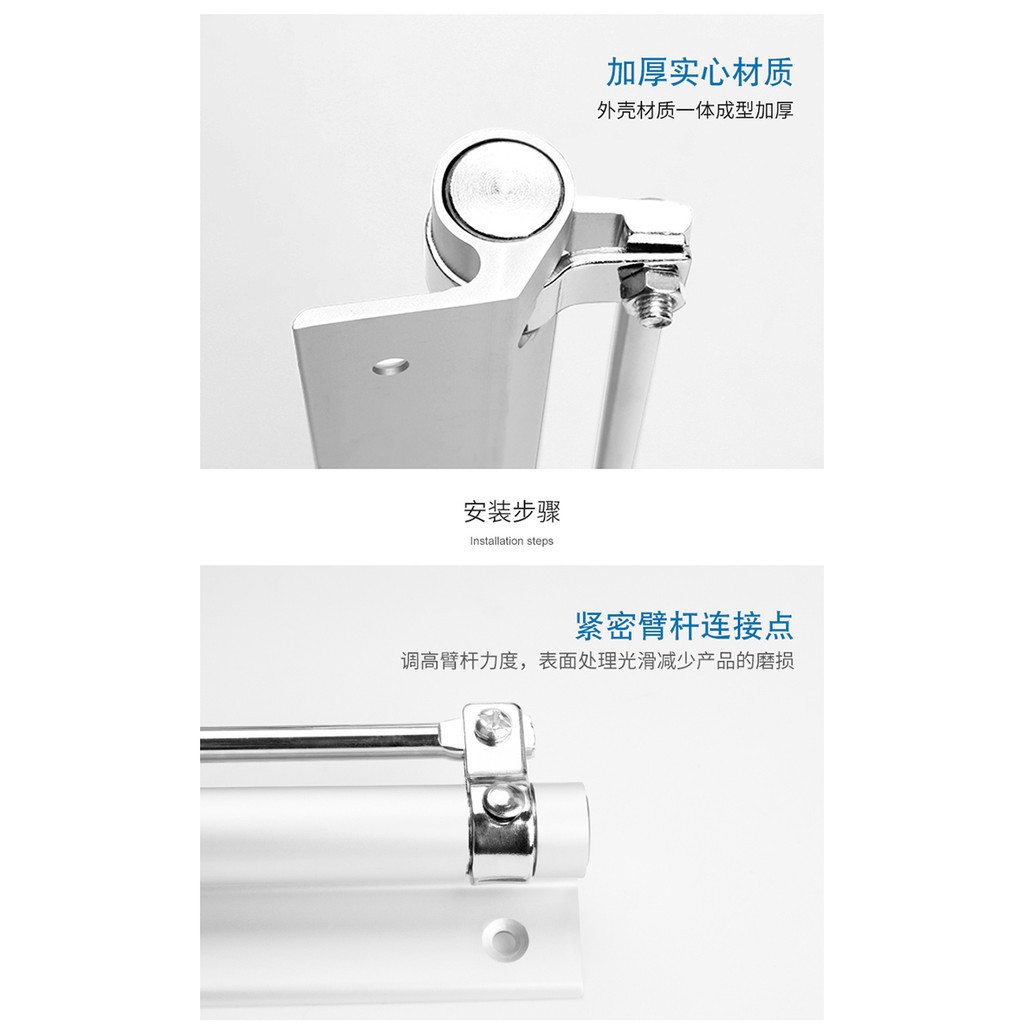 加厚实心材质
外壳材质一体成型加厚

安装步骤
Installation steps

紧密臂杆连接点
调高臂杆力度，表面处理光滑减少产品的磨损