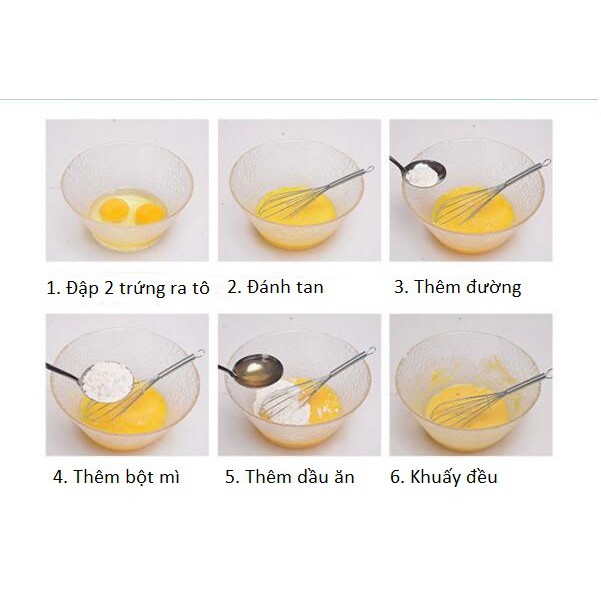 1. Đập 2 trứng ra tô

2. Đánh tan

3. Thêm đường

4. Thêm bột mì

5. Thêm dầu ăn

6. Khuấy đều