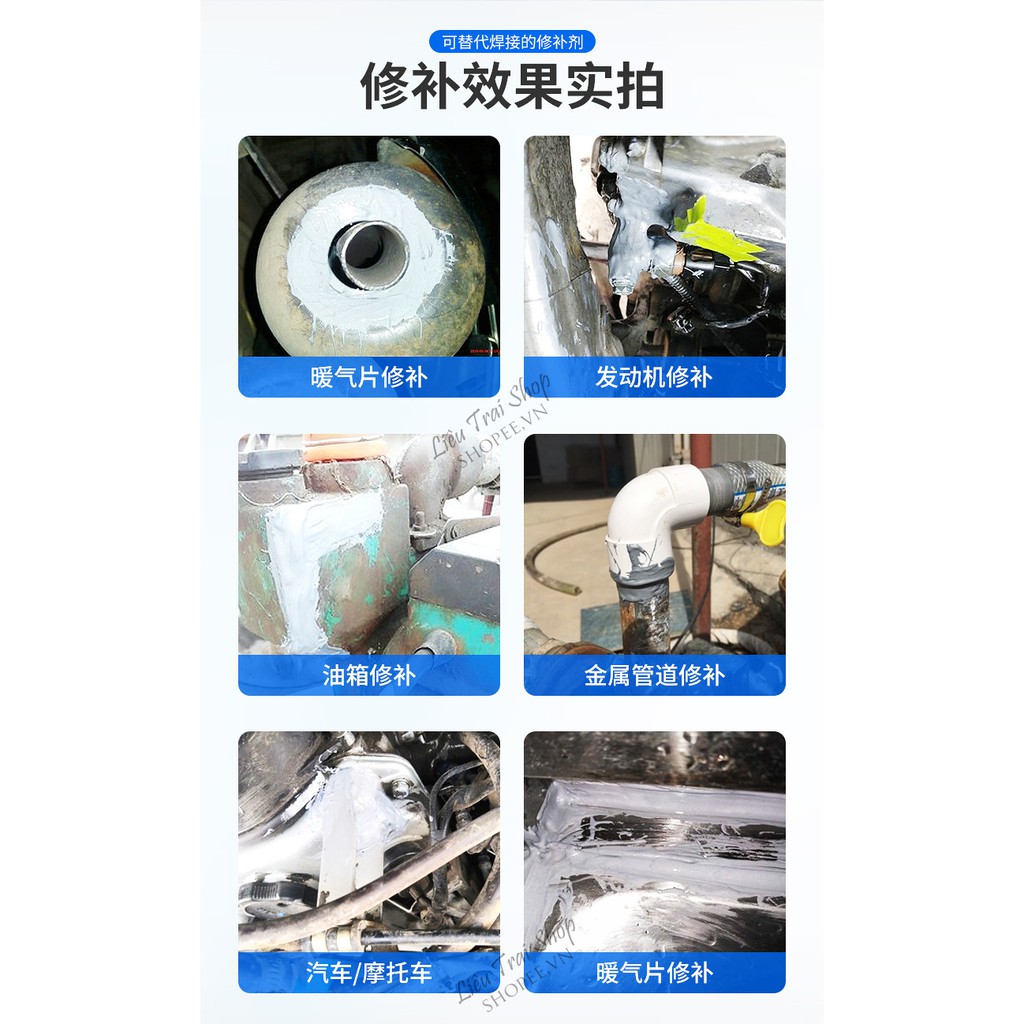 可替代焊接的修补剂

修补效果实拍

暖气片修补

发动机修补

Liêu Trai Shop
SHOPEE.VN

油箱修补

金属管道修补

汽车/摩托车

暖气片修补

Liêu Trai Shop
SHOPEE.VN