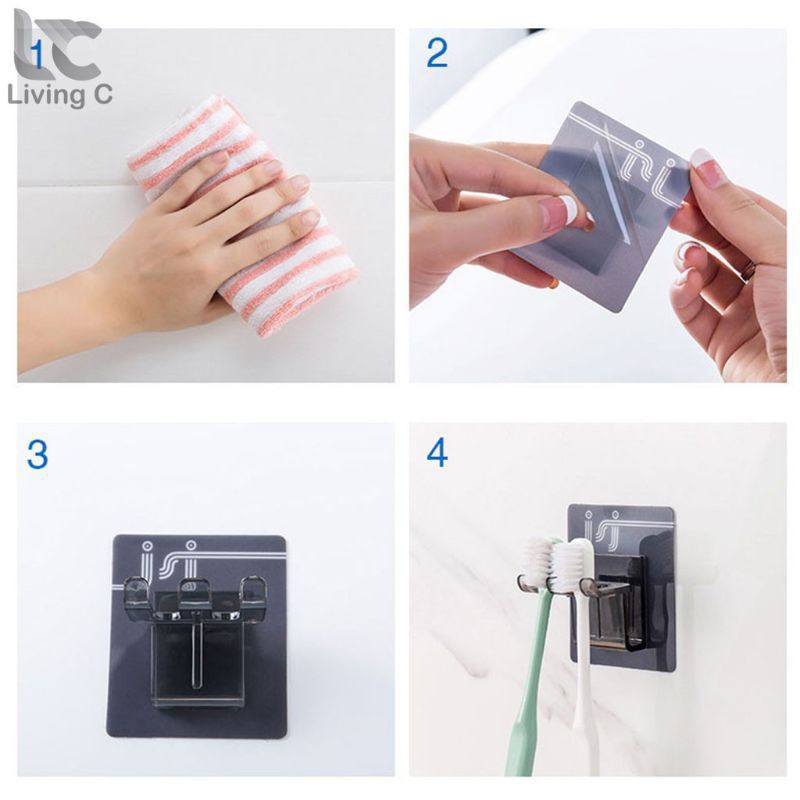 LC
Living C
1
2
3
4