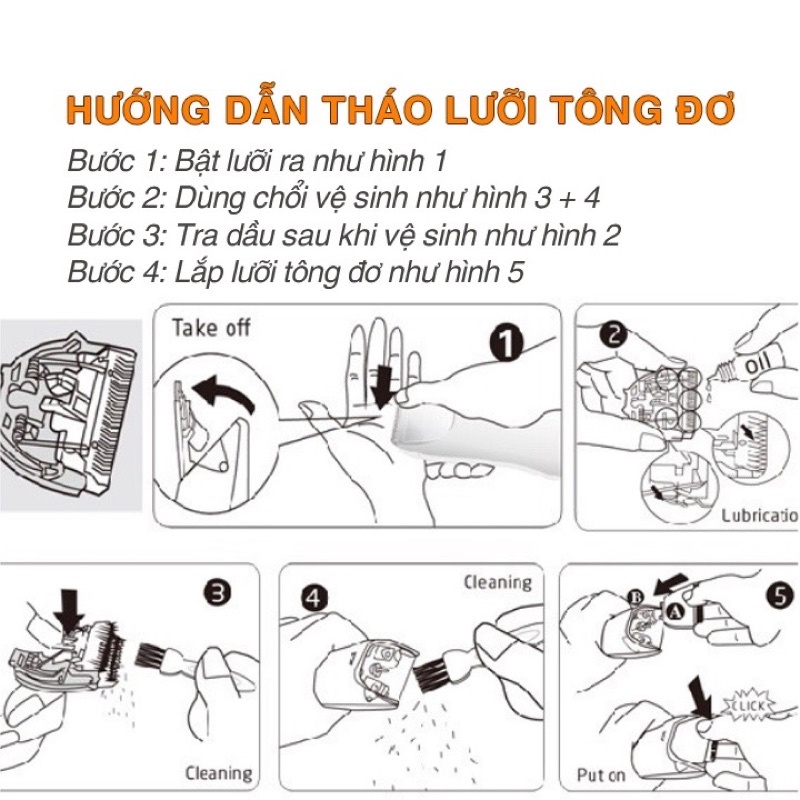 HƯỚNG DẪN THÁO LƯỠI TÔNG ĐƠ

Bước 1: Bật lưỡi ra như hình 1
Bước 2: Dùng chổi vệ sinh như hình 3 + 4
Bước 3: Tra dầu sau khi vệ sinh như hình 2
Bước 4: Lắp lưỡi tông đơ như hình 5

Take off
1
2
Oil
Lubricatio
3
Cleaning
4
Cleaning
5
B
A
CLICK
Put on