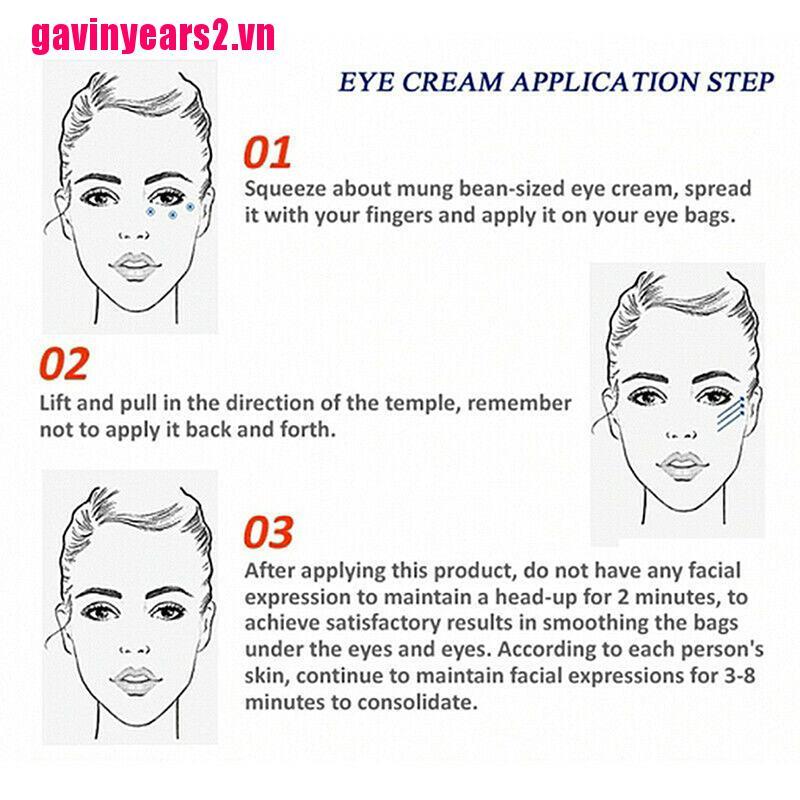 gavinyears2.vn

EYE CREAM APPLICATION STEP

01
Squeeze about mung bean-sized eye cream, spread it with your fingers and apply it on your eye bags.

02
Lift and pull in the direction of the temple, remember not to apply it back and forth.

03
After applying this product, do not have any facial expression to maintain a head-up for 2 minutes, to achieve satisfactory results in smoothing the bags under the eyes and eyes. According to each person's skin, continue to maintain facial expressions for 3-8 minutes to consolidate.