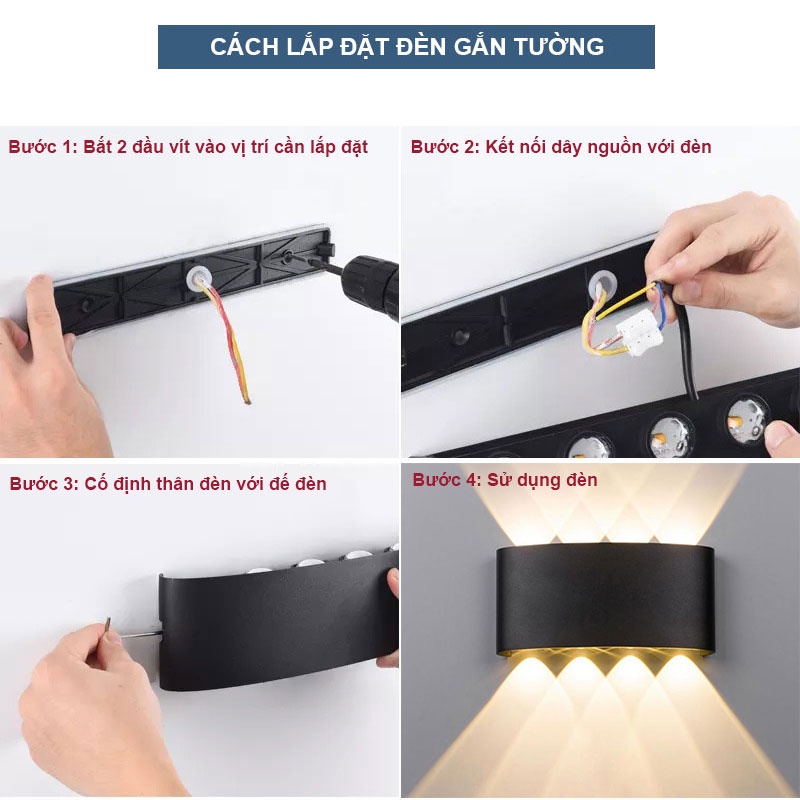 CÁCH LẮP ĐẶT ĐÈN GẮN TƯỜNG

Bước 1: Bắt 2 đầu vít vào vị trí cần lắp đặt

Bước 2: Kết nối dây nguồn với đèn

Bước 3: Cố định thân đèn với đế đèn

Bước 4: Sử dụng đèn