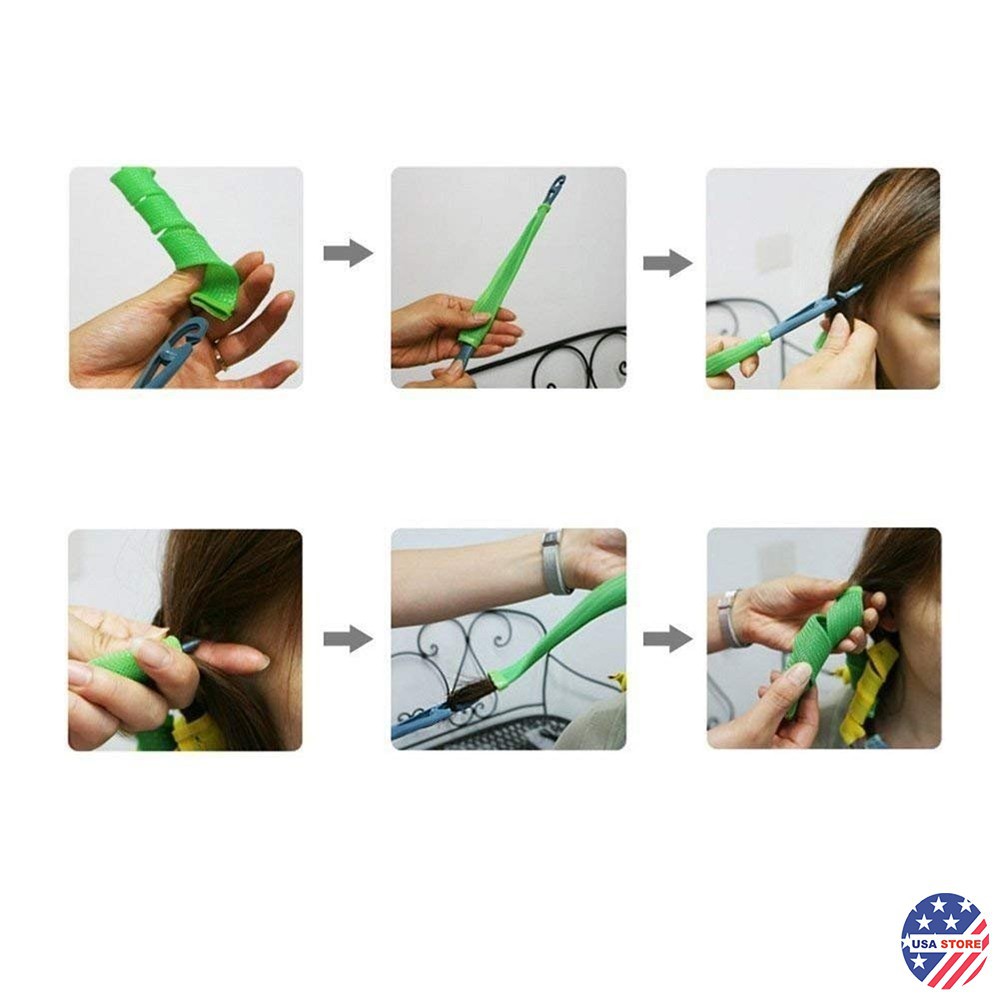 USA STORE