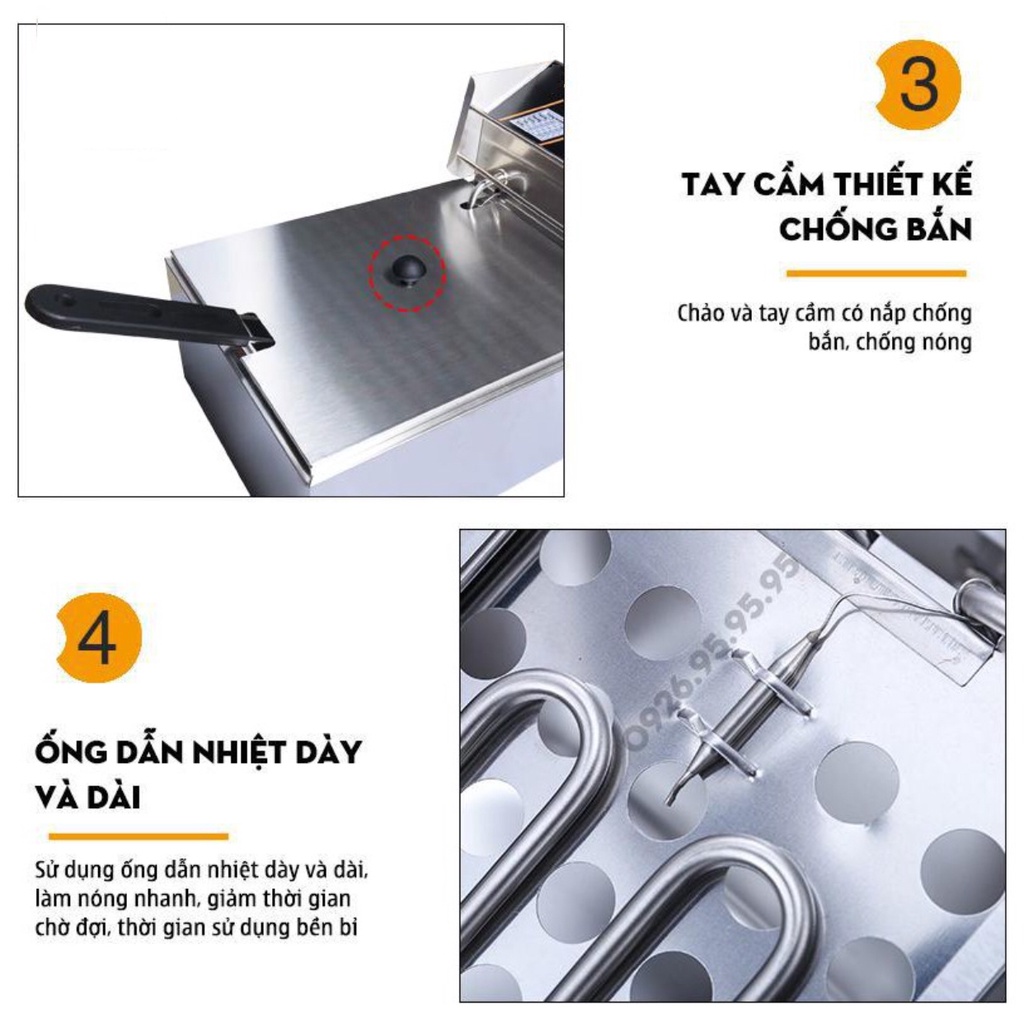 3

TAY CẦM THIẾT KẾ CHỐNG BẮN

Chảo và tay cầm có nắp chống bắn, chống nóng

4

ỐNG DẪN NHIỆT DÀY VÀ DÀI

Sử dụng ống dẫn nhiệt dày và dài, làm nóng nhanh, giảm thời gian chờ đợi, thời gian sử dụng bền bỉ

0926.95.95.95