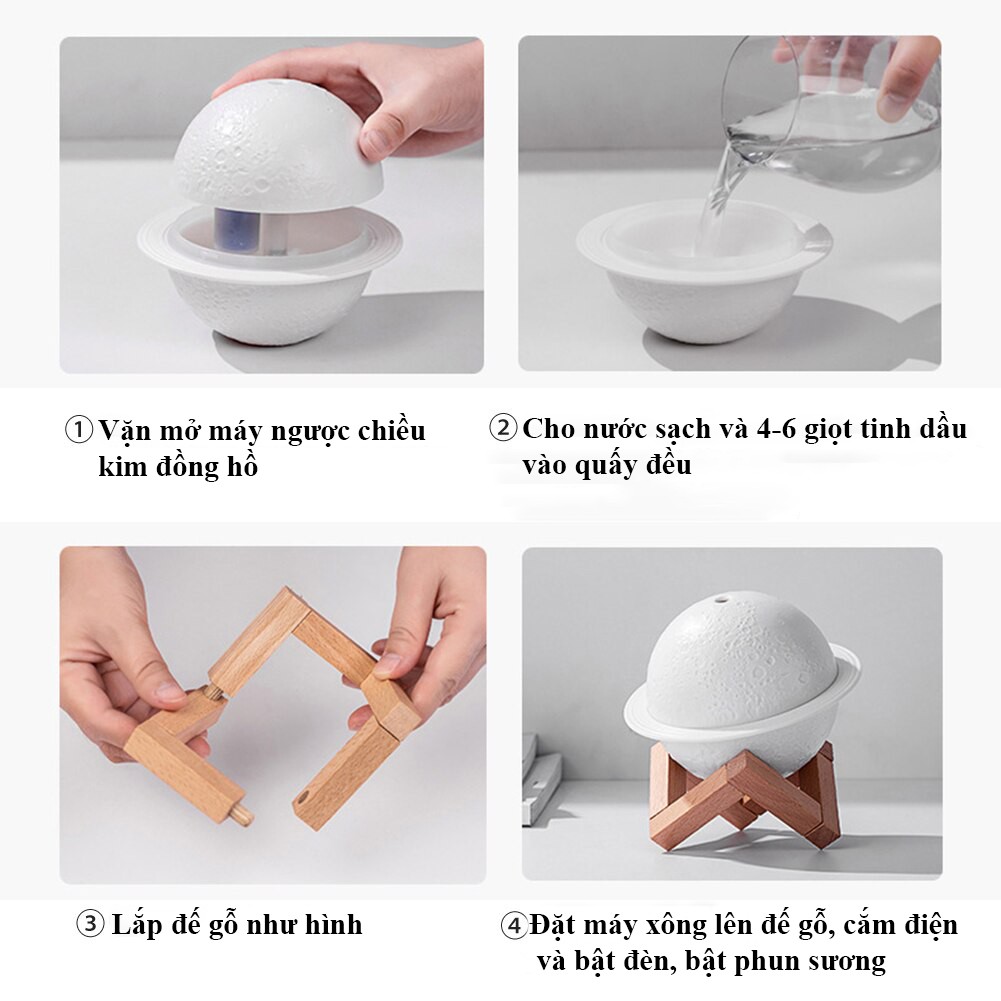 ① Vặn mở máy ngược chiều kim đồng hồ

② Cho nước sạch và 4-6 giọt tinh dầu vào quấy đều

③ Lắp đế gỗ như hình

④ Đặt máy xông lên đế gỗ, cắm điện và bật đèn, bật phun sương