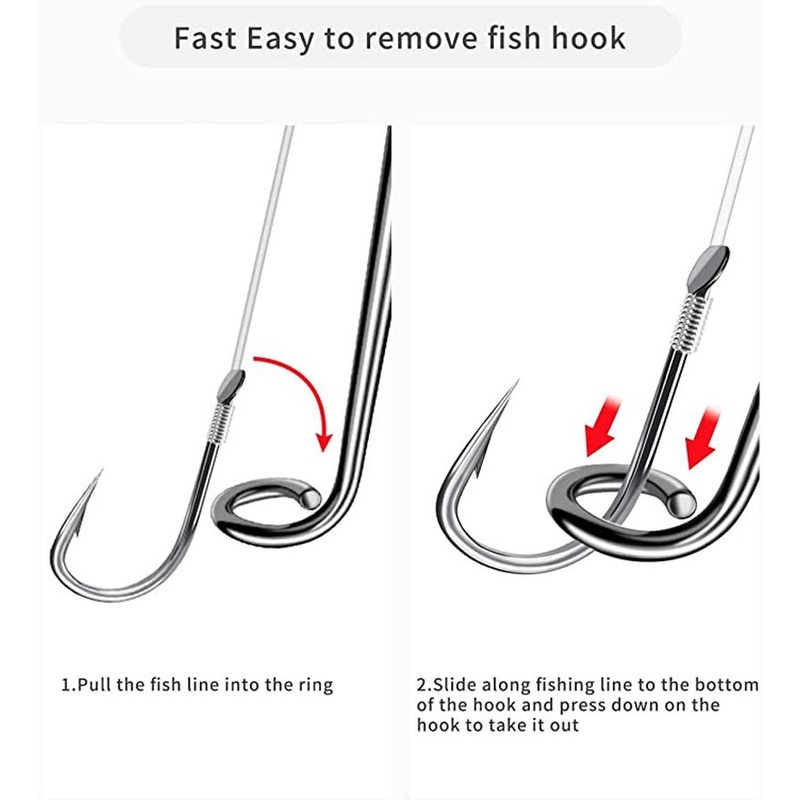 Fast Easy to remove fish hook

1.Pull the fish line into the ring

2.Slide along fishing line to the bottom of the hook and press down on the hook to take it out