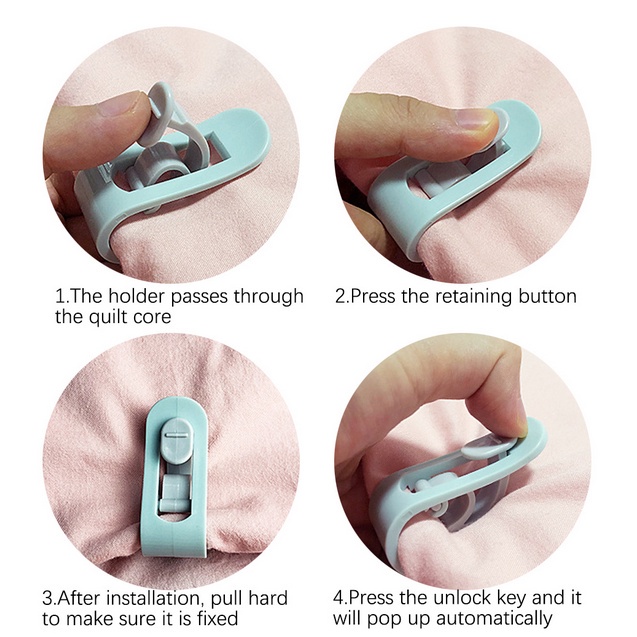 1.The holder passes through the quilt core

2.Press the retaining button

3.After installation, pull hard to make sure it is fixed

4.Press the unlock key and it will pop up automatically