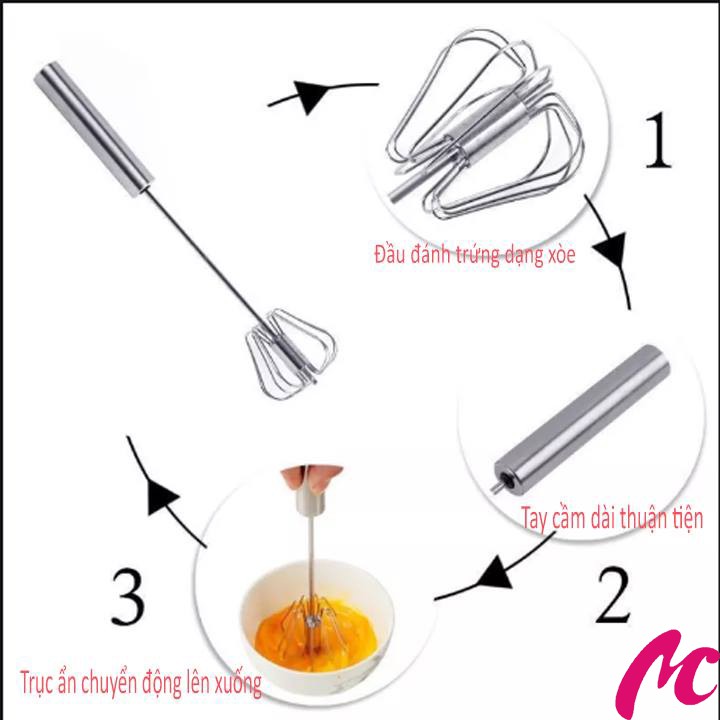 1

Đầu đánh trứng dạng xòe

Tay cầm dài thuận tiện

2

3

Trục ẩn chuyển động lên xuống

MC