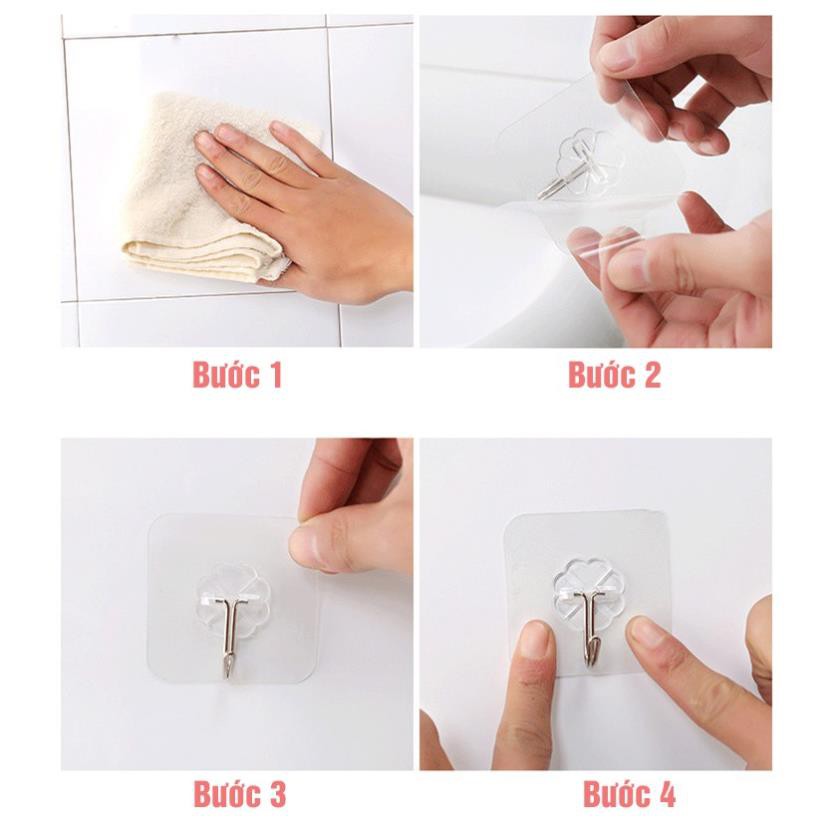 Bước 1

Bước 2

Bước 3

Bước 4