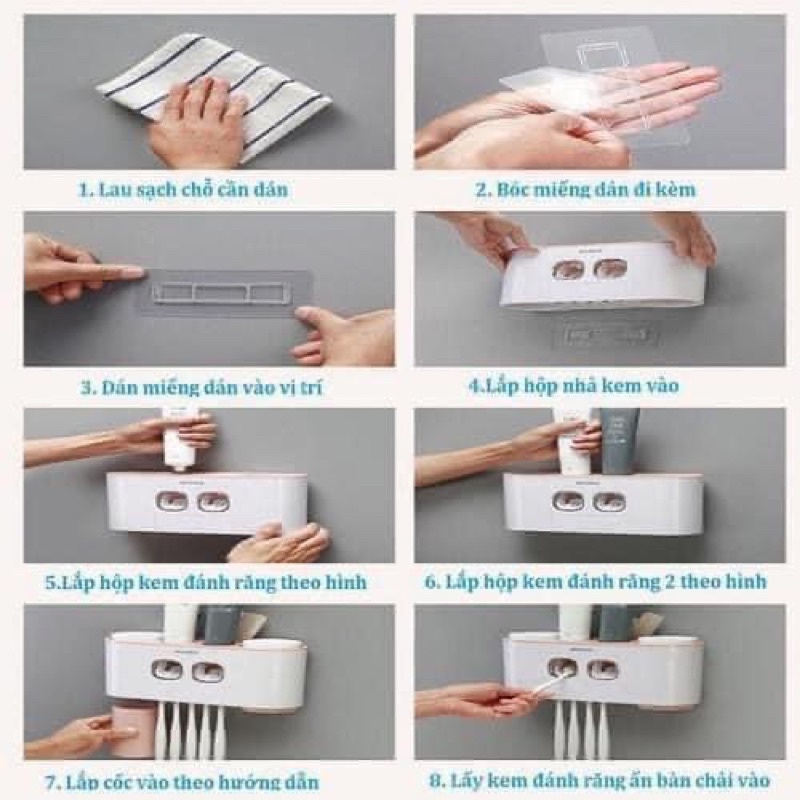 1. Lau sạch chỗ cần dán

2. Bóc miếng dán đi kèm

3. Dán miếng dán vào vị trí

4.Lắp hộp nhả kem vào

5.Lắp hộp kem đánh răng theo hình

6. Lắp hộp kem đánh răng 2 theo hình

7. Lắp cốc vào theo hướng dẫn

8. Lấy kem đánh răng ấn bàn chải vào