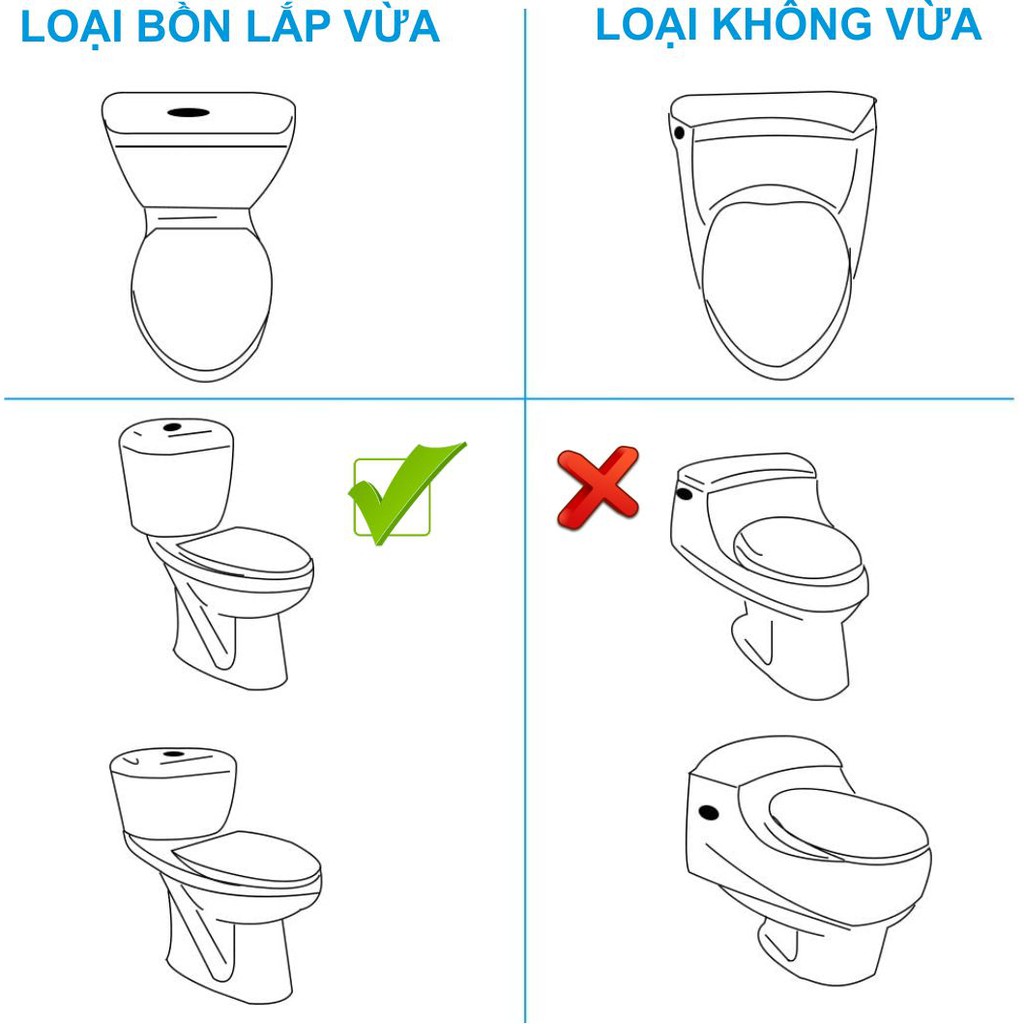 LOẠI BỒN LẮP VỪA

LOẠI KHÔNG VỪA